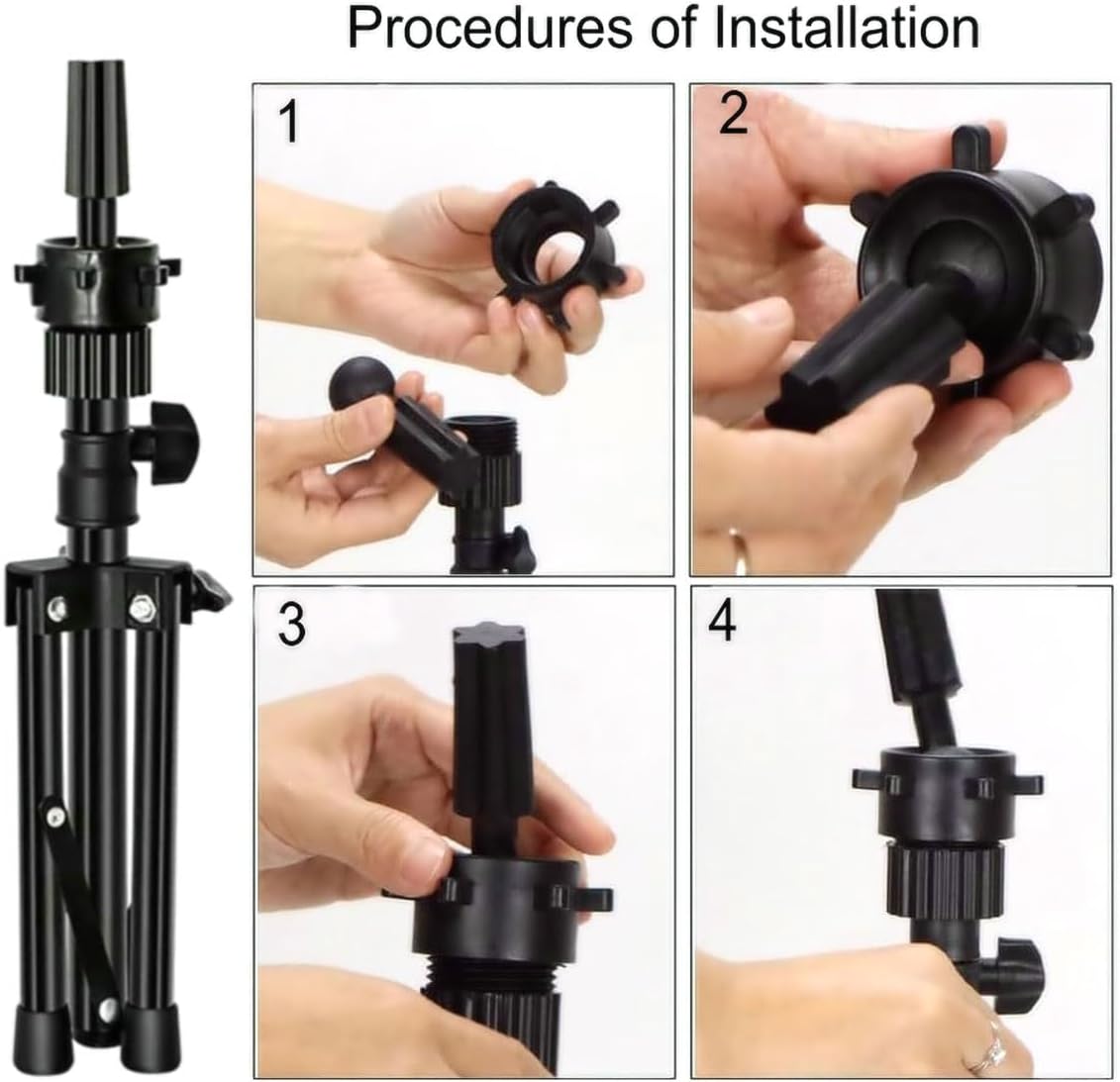 Procedures of Installation

1

2

3

4