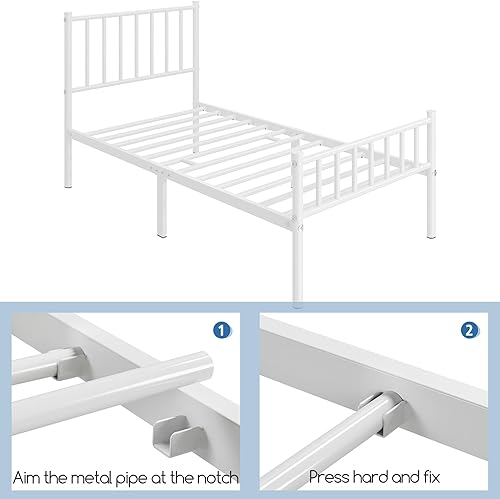 1

Aim the metal pipe at the notch

2

Press hard and fix