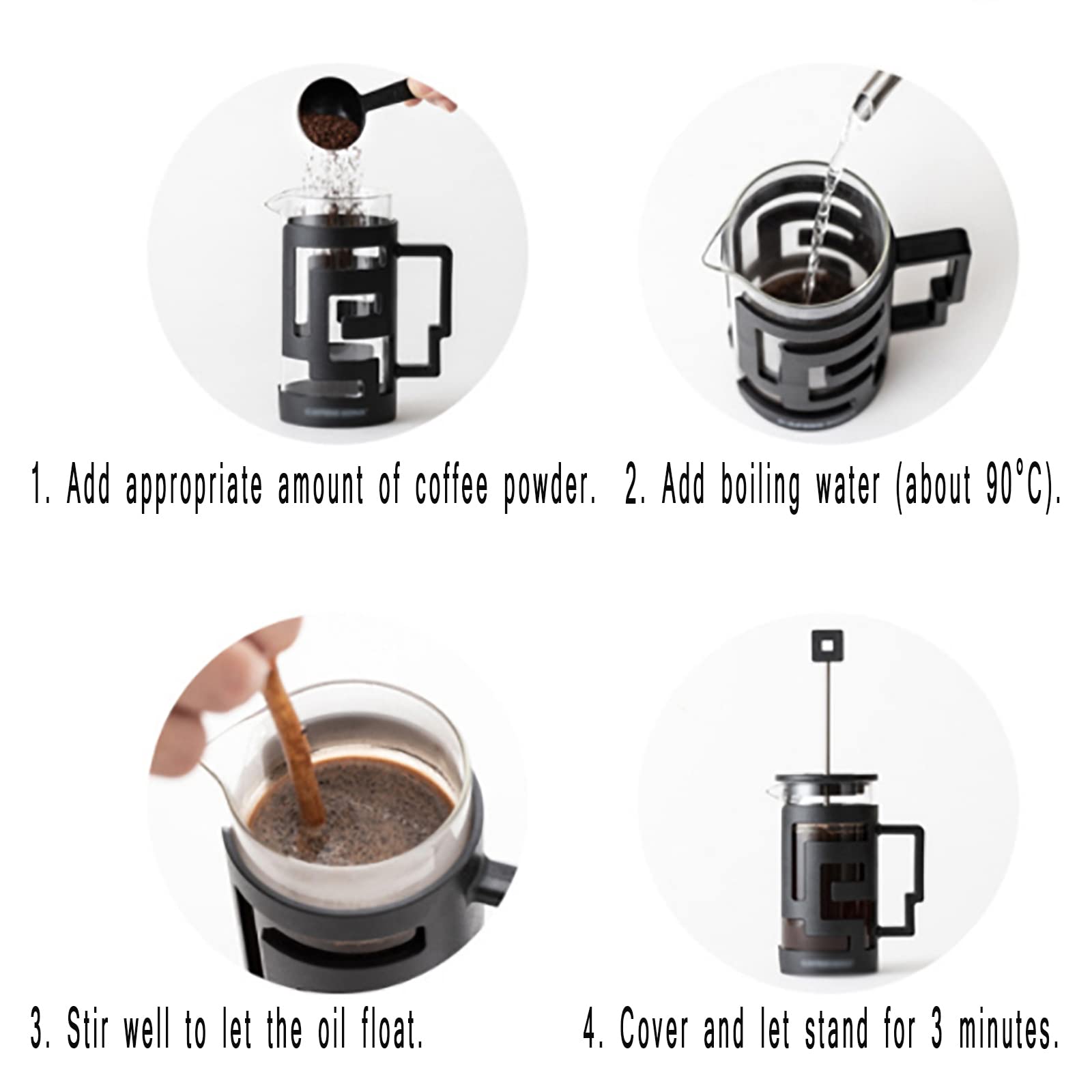 1. Add appropriate amount of coffee powder.

2. Add boiling water (about 90°C).

3. Stir well to let the oil float.

4. Cover and let stand for 3 minutes.