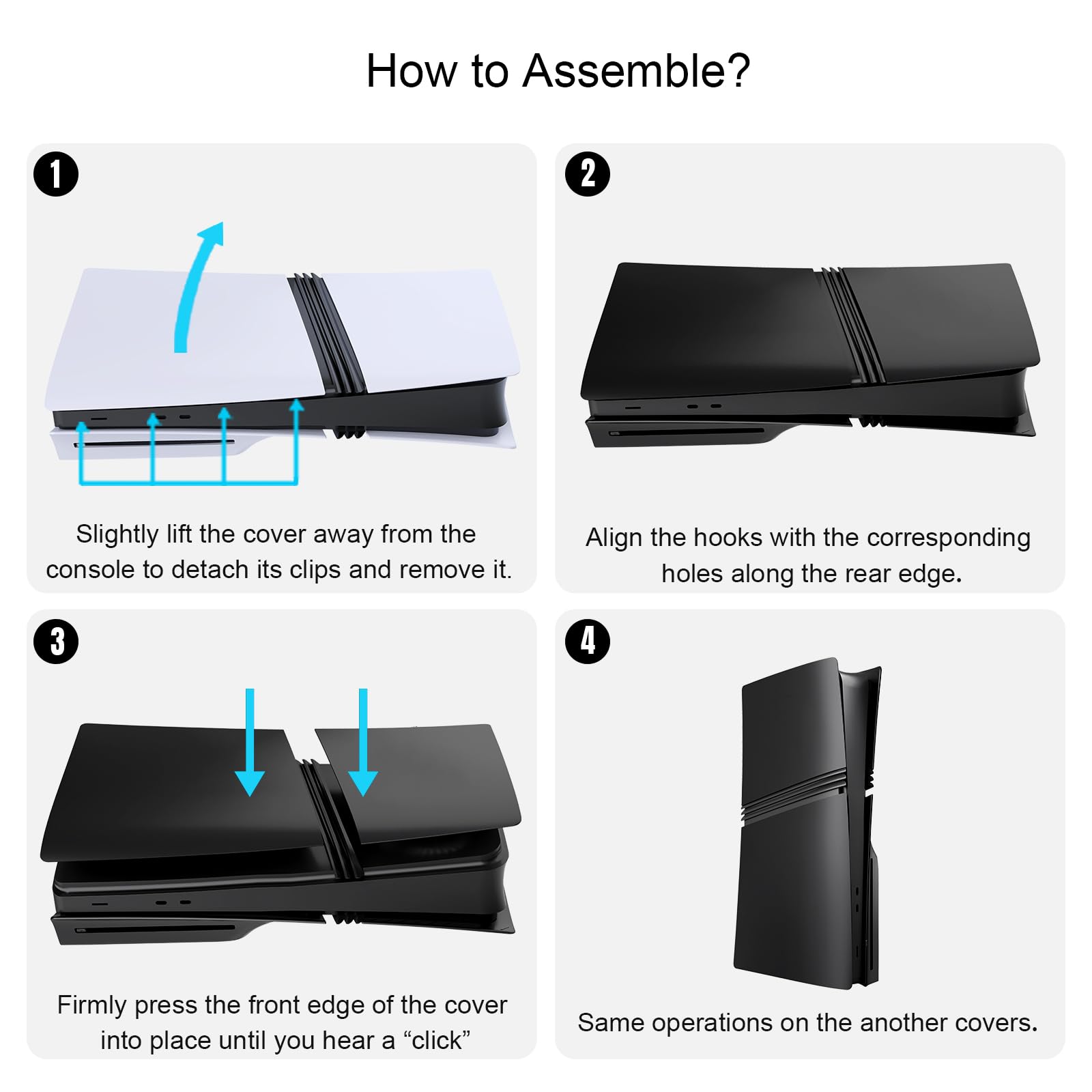 How to Assemble?

1

Slightly lift the cover away from the console to detach its clips and remove it.

2

Align the hooks with the corresponding holes along the rear edge.

3

Firmly press the front edge of the cover into place until you hear a “click”

4

Same operations on the another covers.