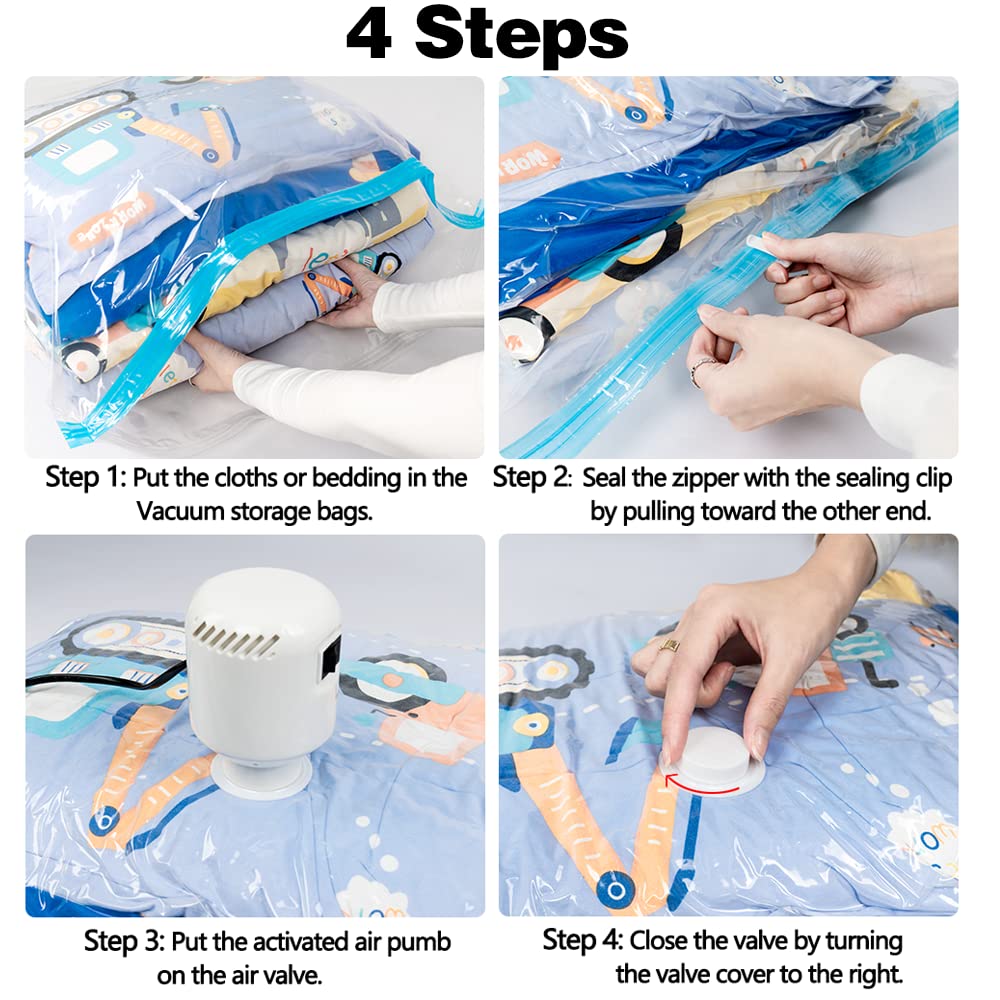 4 Steps

Step 1: Put the cloths or bedding in the Vacuum storage bags.

Step 2: Seal the zipper with the sealing clip by pulling toward the other end.

Step 3: Put the activated air pumb on the air valve.

Step 4: Close the valve by turning the valve cover to the right.