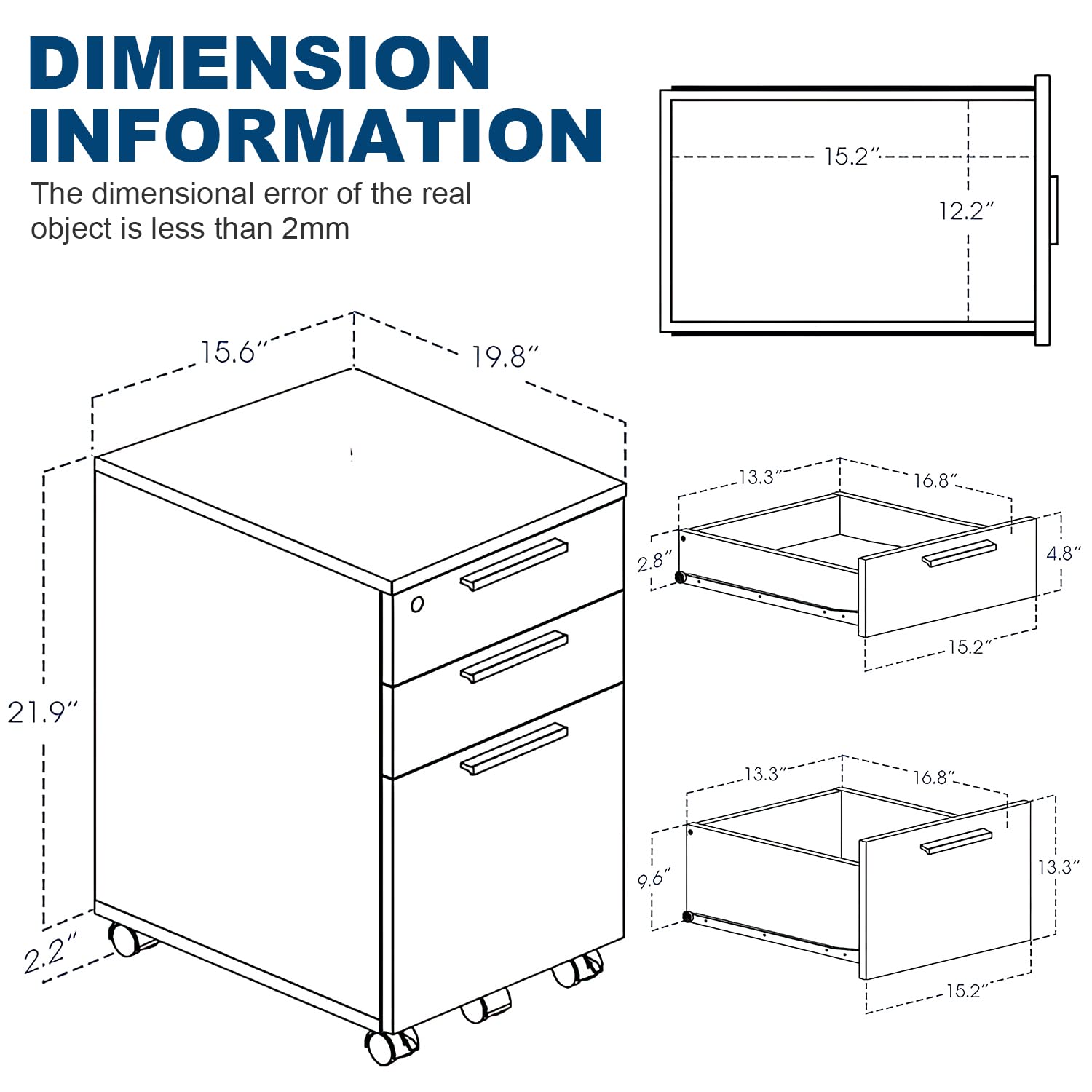 DIMENSION INFORMATION

The dimensional error of the real object is less than 2mm

15.2″
12.2″

15.6″
19.8″
21.9″
2.2″

13.3″
16.8″
2.8″
4.8″
15.2″

13.3″
16.8″
9.6″
13.3″
15.2″