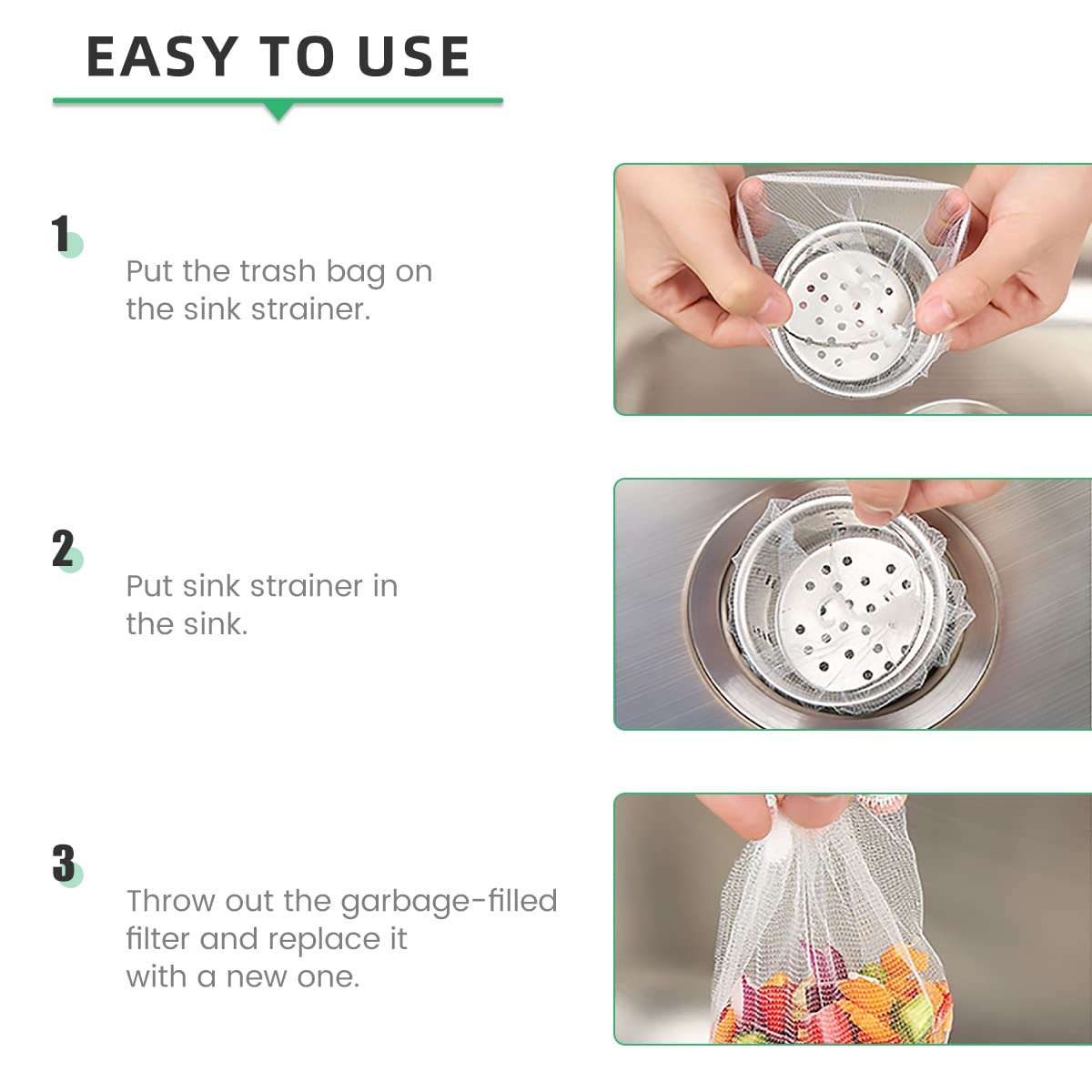 EASY TO USE

1

Put the trash bag on the sink strainer.

2

Put sink strainer in the sink.

3

Throw out the garbage-filled filter and replace it with a new one.