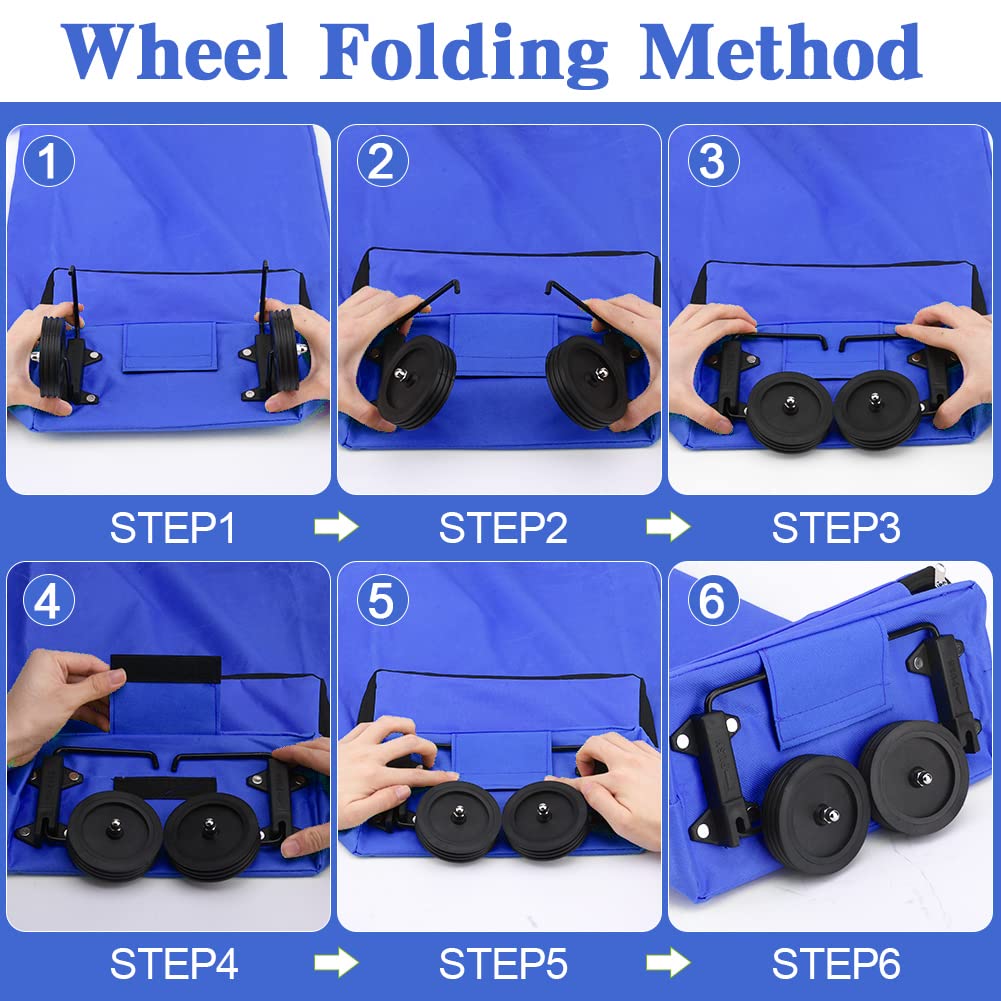 Wheel Folding Method

1

2

3

STEP1

STEP2

STEP3

4

5

6

STEP4

STEP5

STEP6