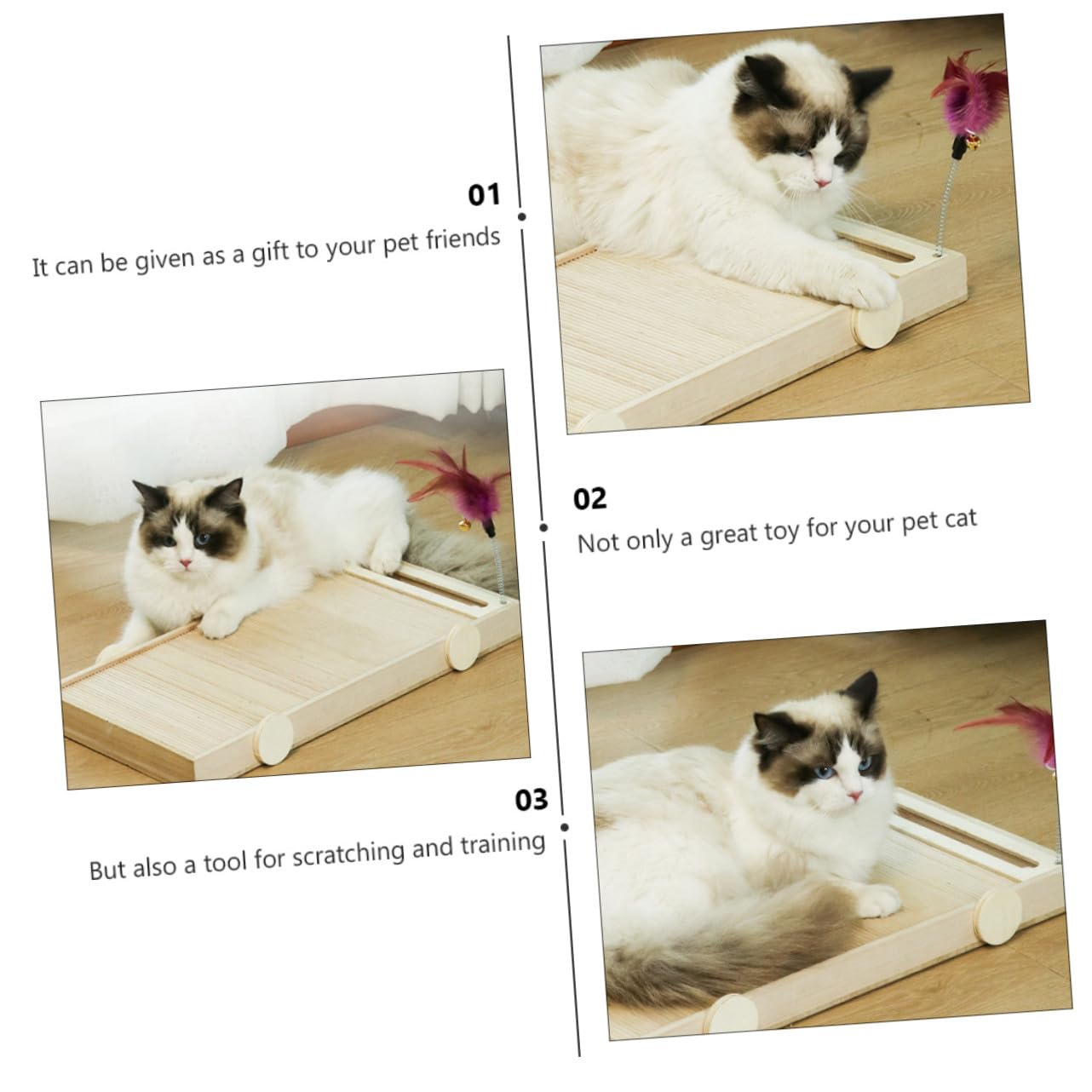 01
It can be given as a gift to your pet friends

02
Not only a great toy for your pet cat

03
But also a tool for scratching and training