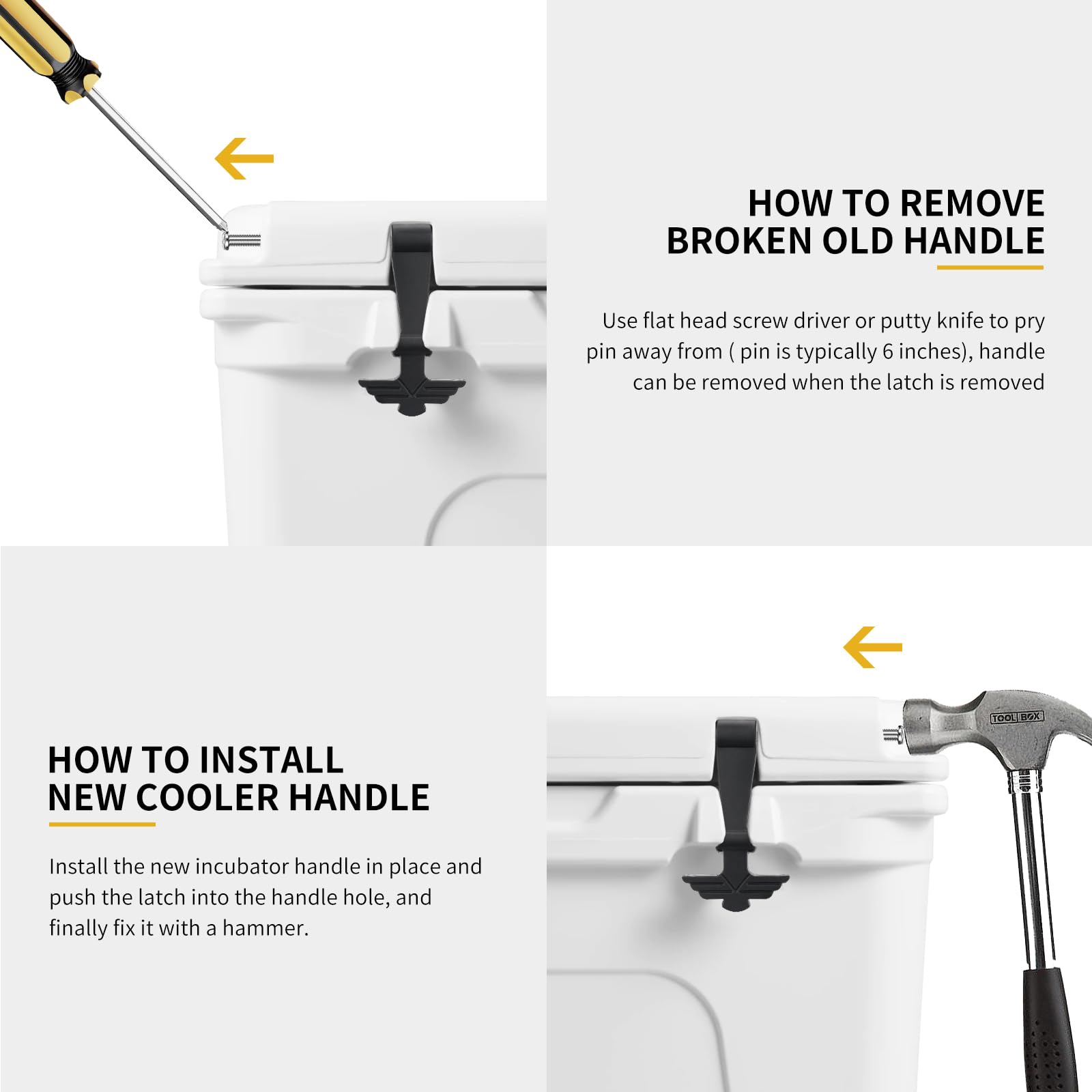 HOW TO REMOVE BROKEN OLD HANDLE

Use flat head screw driver or putty knife to pry pin away from ( pin is typically 6 inches), handle can be removed when the latch is removed

HOW TO INSTALL NEW COOLER HANDLE

Install the new incubator handle in place and push the latch into the handle hole, and finally fix it with a hammer.

TOOL BOX