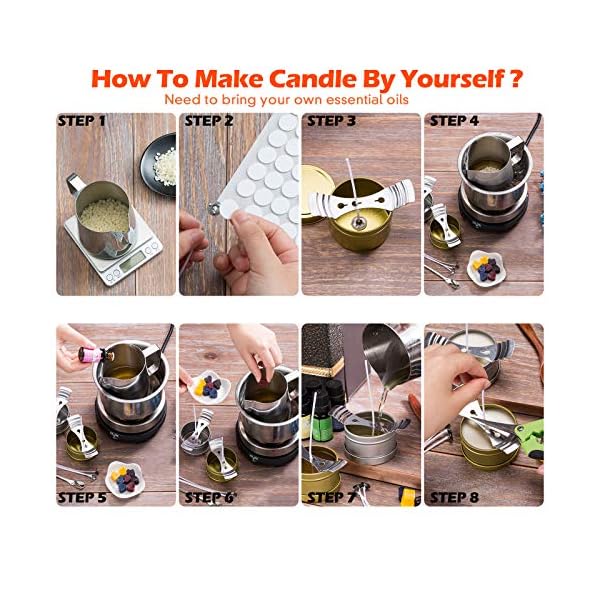 How To Make Candle By Yourself ?
Need to bring your own essential oils

STEP 1

STEP 2

STEP 3

STEP 4

STEP 5

STEP 6

STEP 7

STEP 8