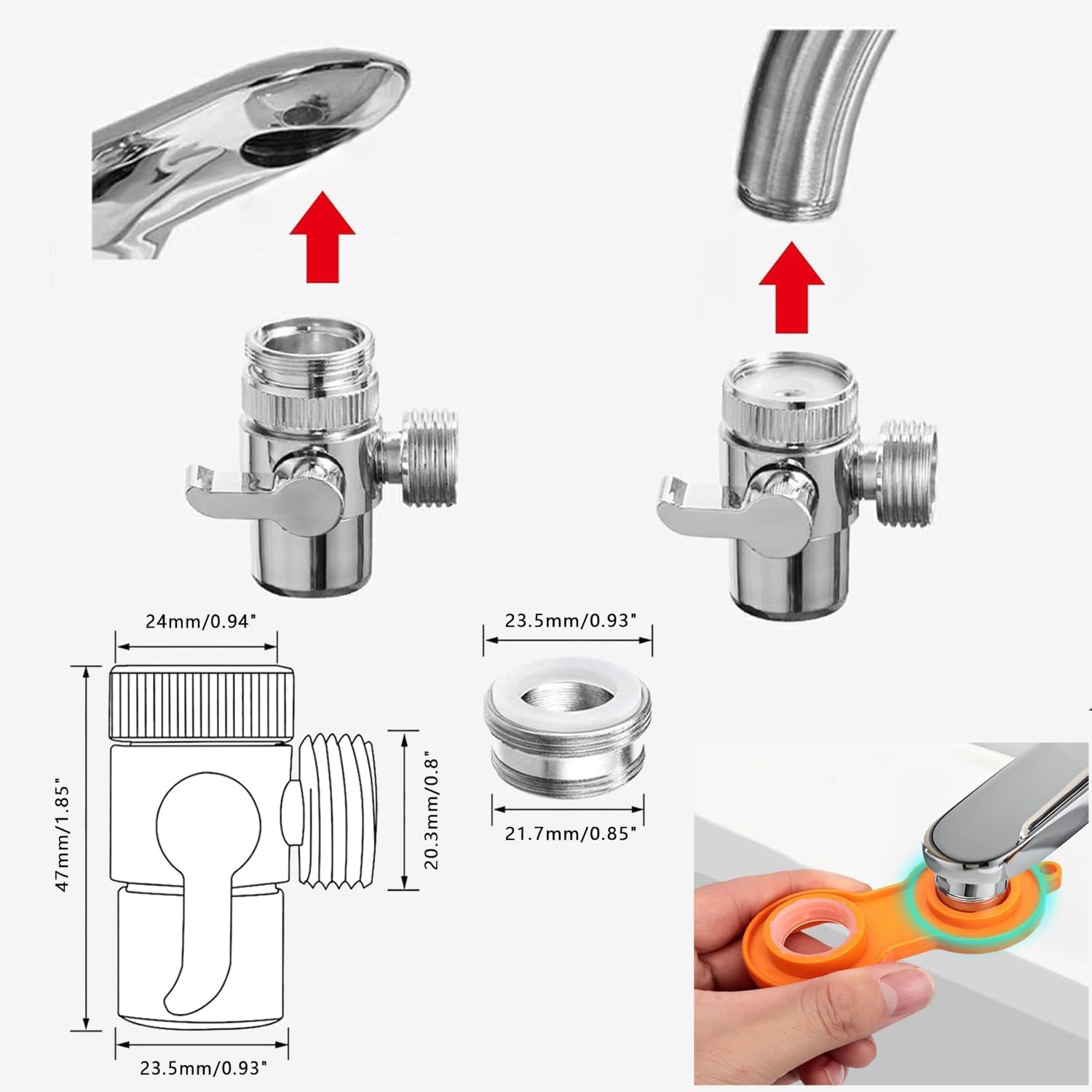 24mm/0.94"

47mm/1.85"

20.3mm/0.8"

23.5mm/0.93"

23.5mm/0.93"

21.7mm/0.85"