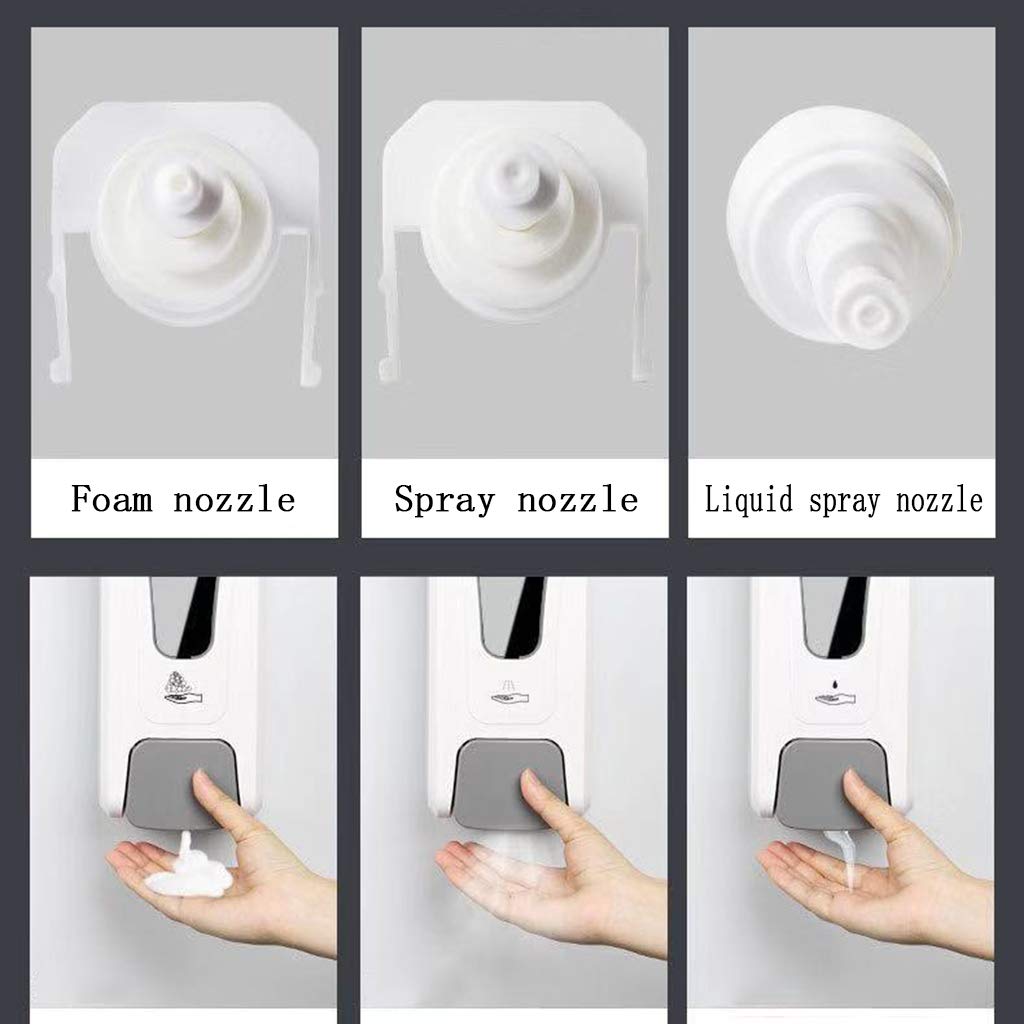 Foam nozzle

Spray nozzle

Liquid spray nozzle