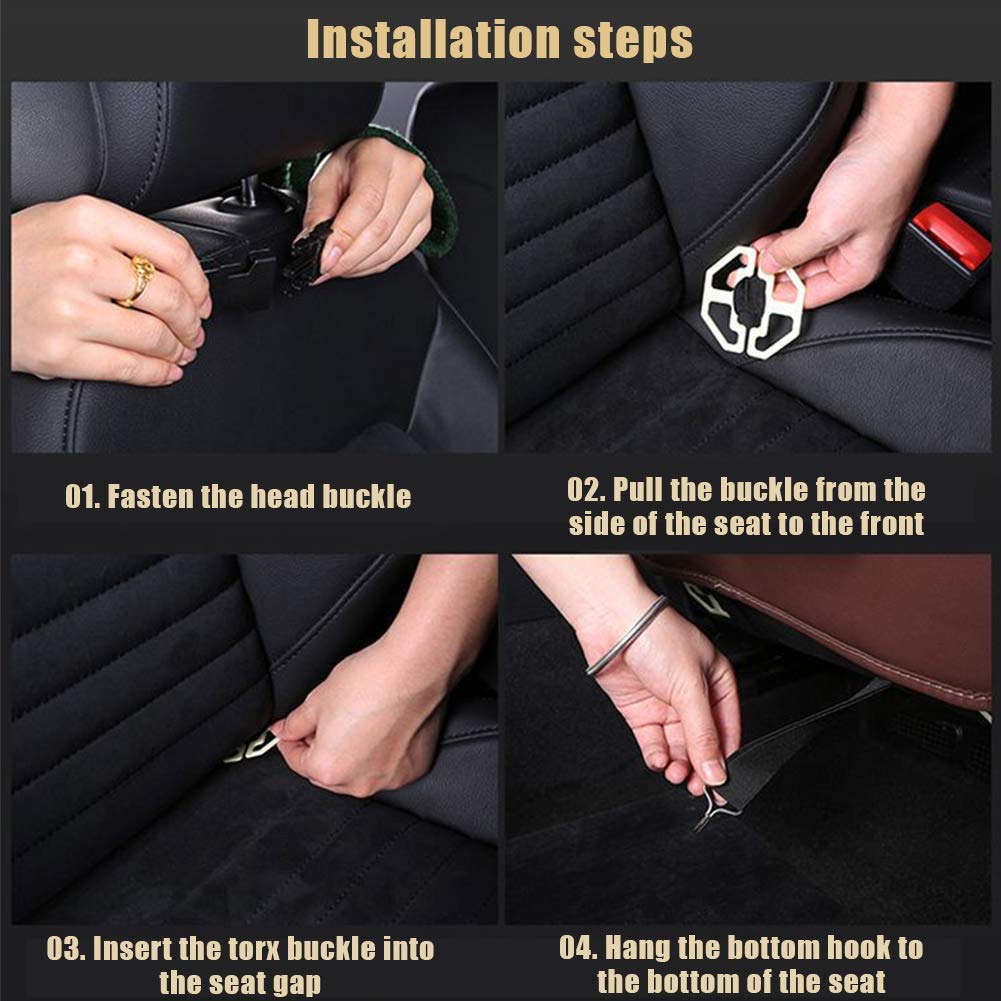 Installation steps

01. Fasten the head buckle

02. Pull the buckle from the side of the seat to the front

03. Insert the torx buckle into the seat gap

04. Hang the bottom hook to the bottom of the seat