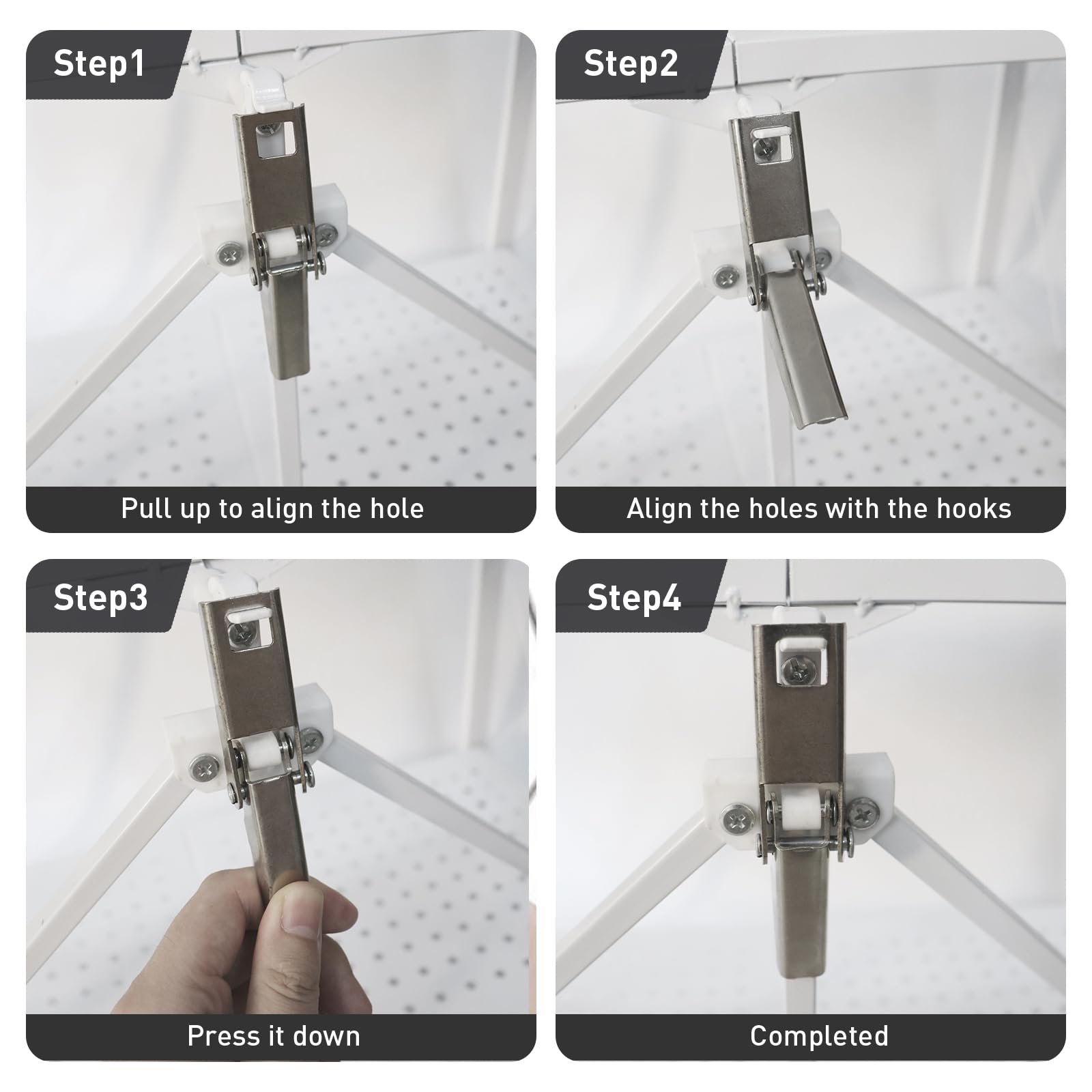 Step1

Pull up to align the hole

Step2

Align the holes with the hooks

Step3

Press it down

Step4

Completed