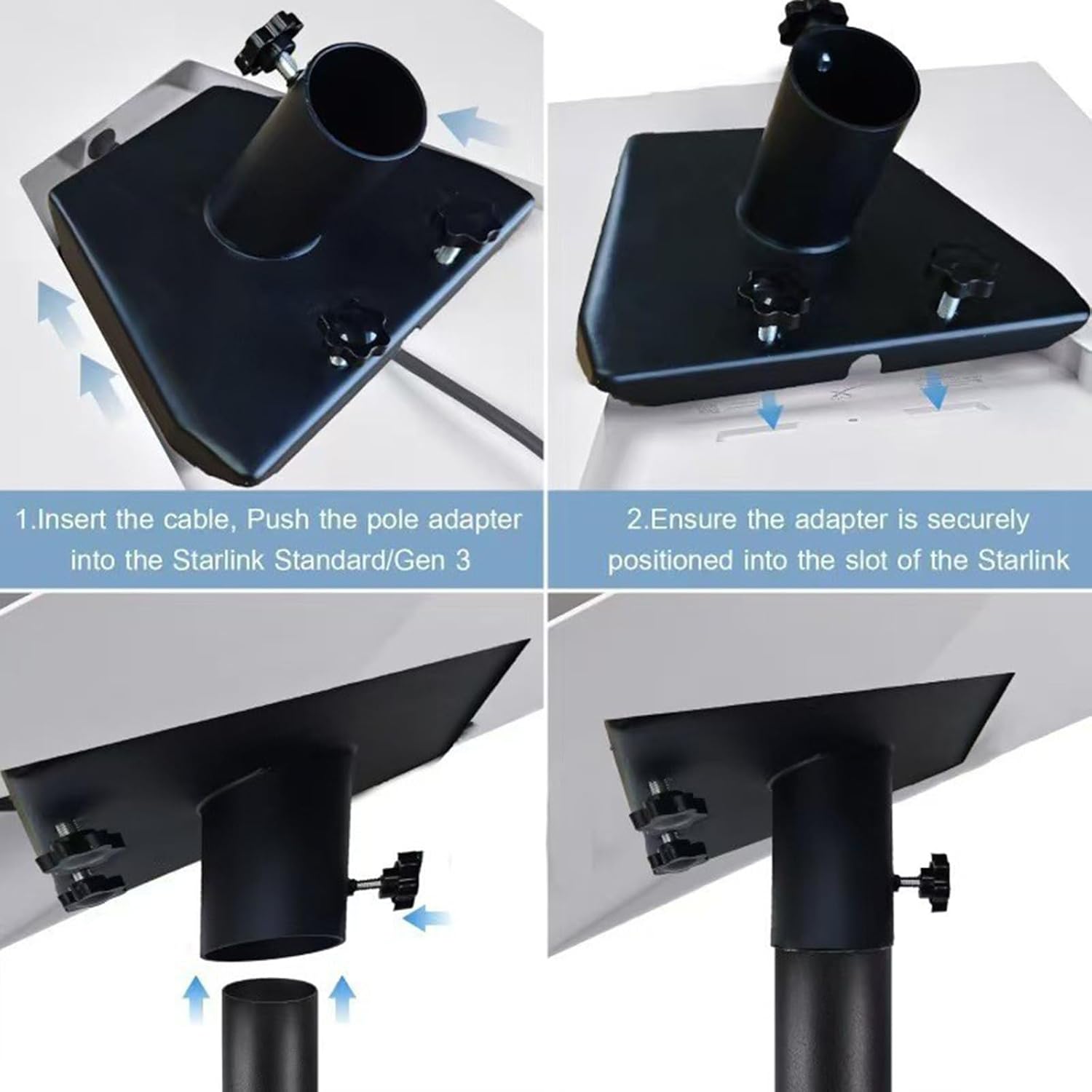 1.Insert the cable, Push the pole adapter into the Starlink Standard/Gen 3

2.Ensure the adapter is securely positioned into the slot of the Starlink