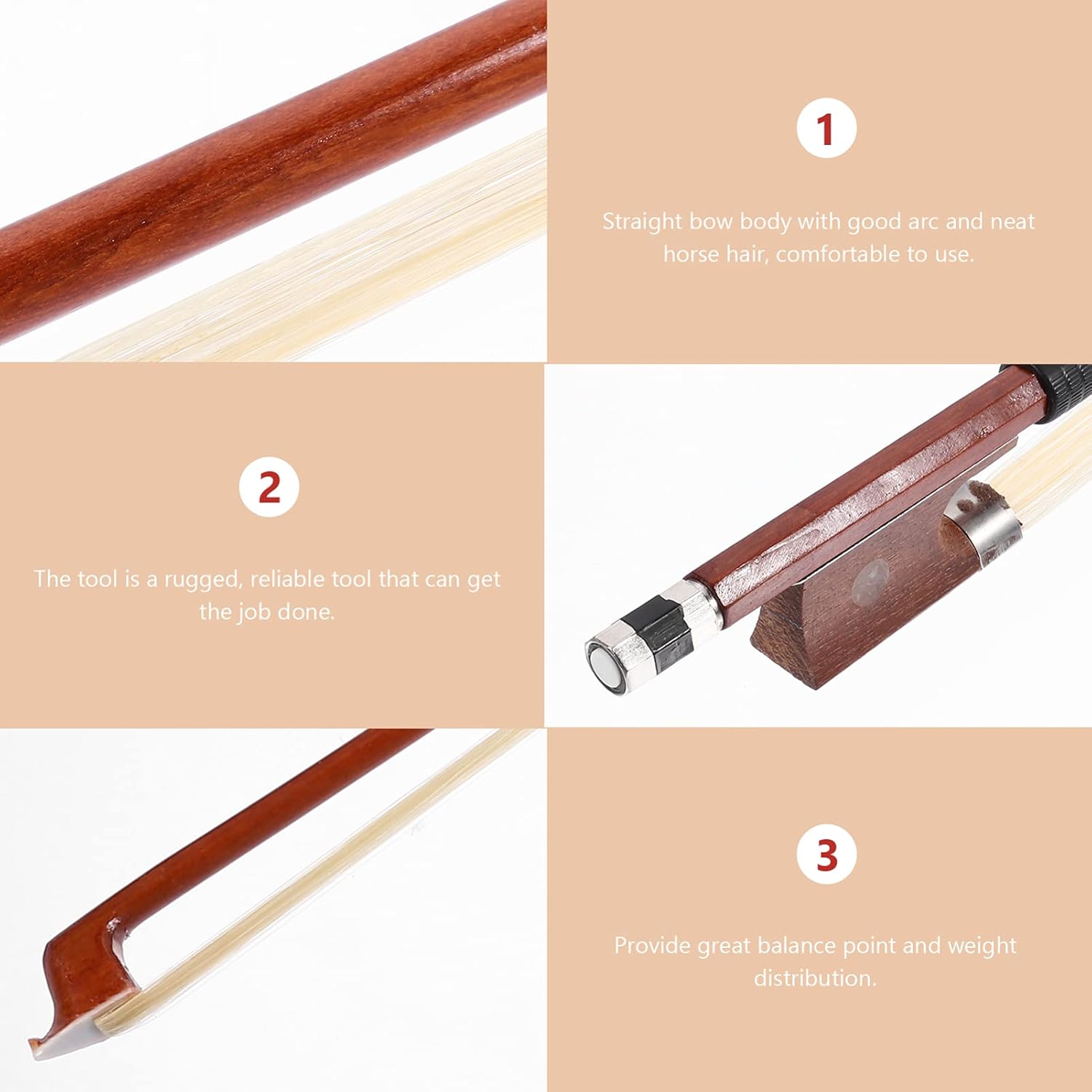 1

Straight bow body with good arc and neat horse hair, comfortable to use.

2

The tool is a rugged, reliable tool that can get the job done.

3

Provide great balance point and weight distribution.