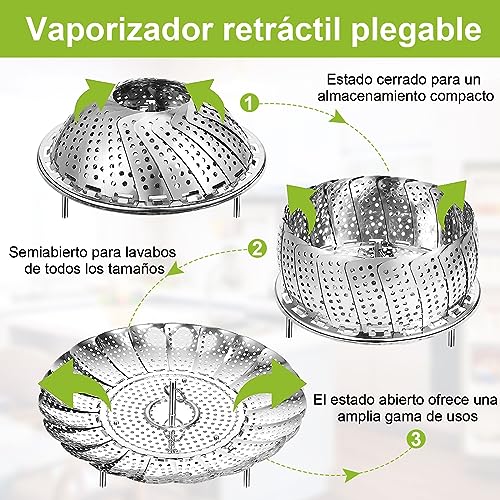 Vaporizador retráctil plegable

Estado cerrado para un almacenamiento compacto

1

Semiabierto para lavabos de todos los tamaños

2

El estado abierto ofrece una amplia gama de usos

3