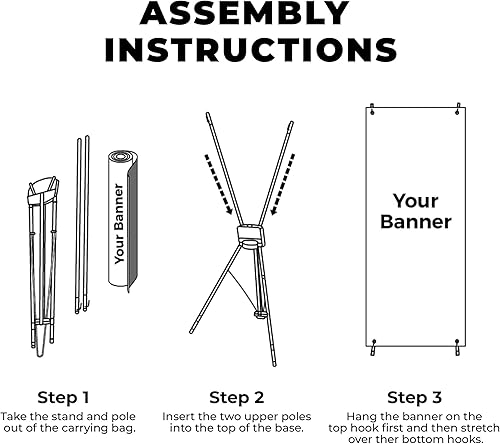 ASSEMBLY INSTRUCTIONS

Your Banner

Your Banner

Step 1
Take the stand and pole out of the carrying bag.

Step 2
Insert the two upper poles into the top of the base.

Step 3
Hang the banner on the top hook first and then stretch over ther bottom hooks.