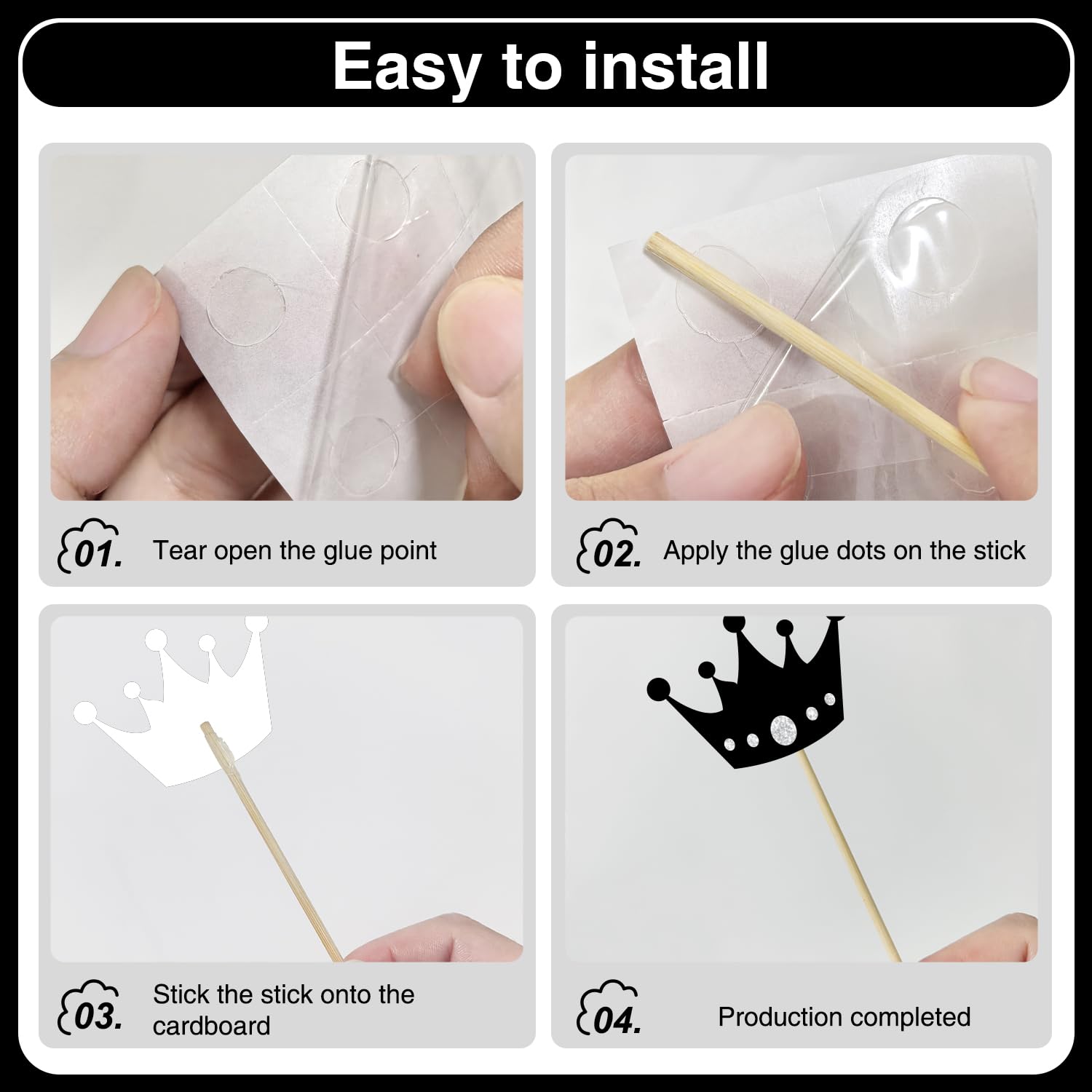 Easy to install

01. Tear open the glue point

02. Apply the glue dots on the stick

03. Stick the stick onto the cardboard

04. Production completed