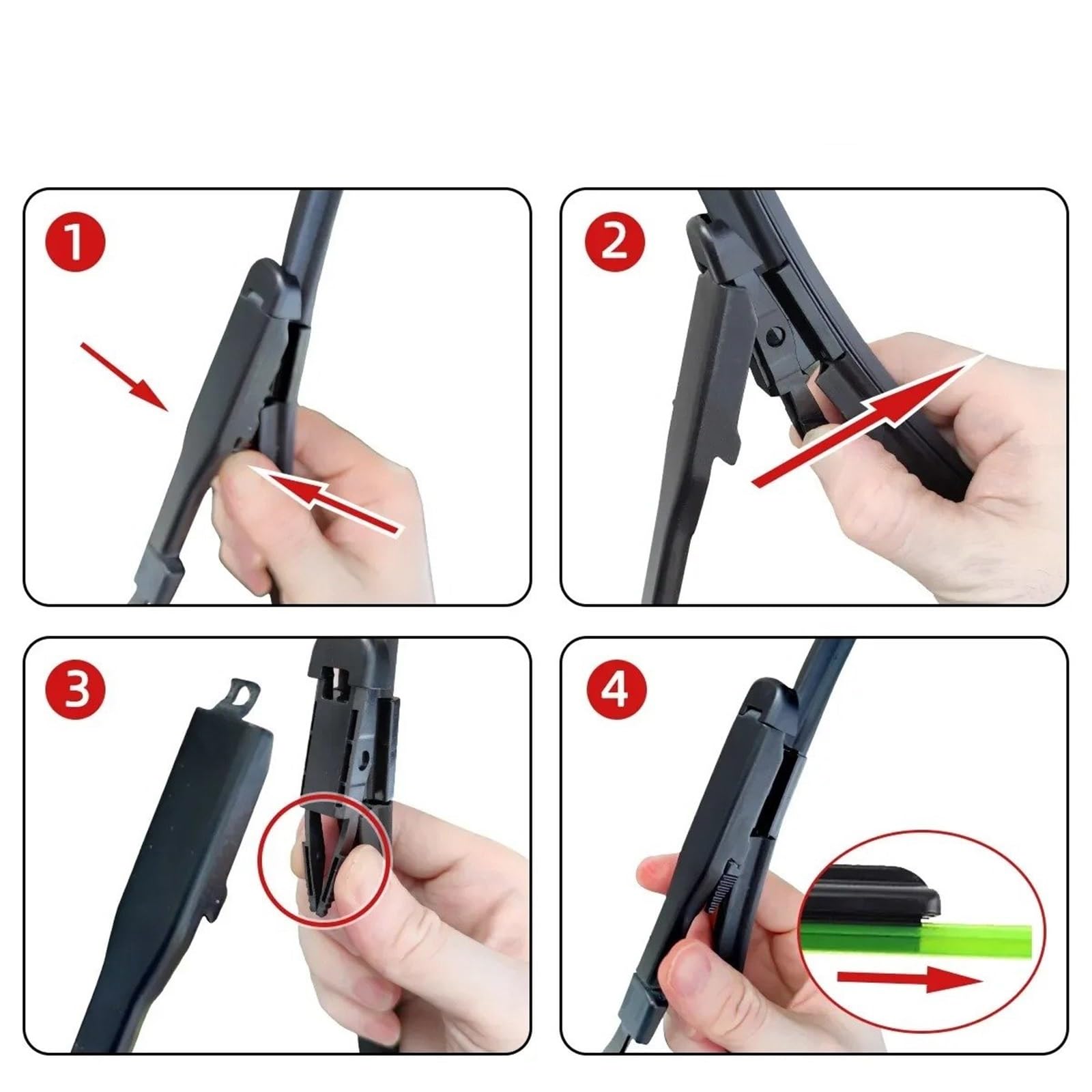 1

2

3

4