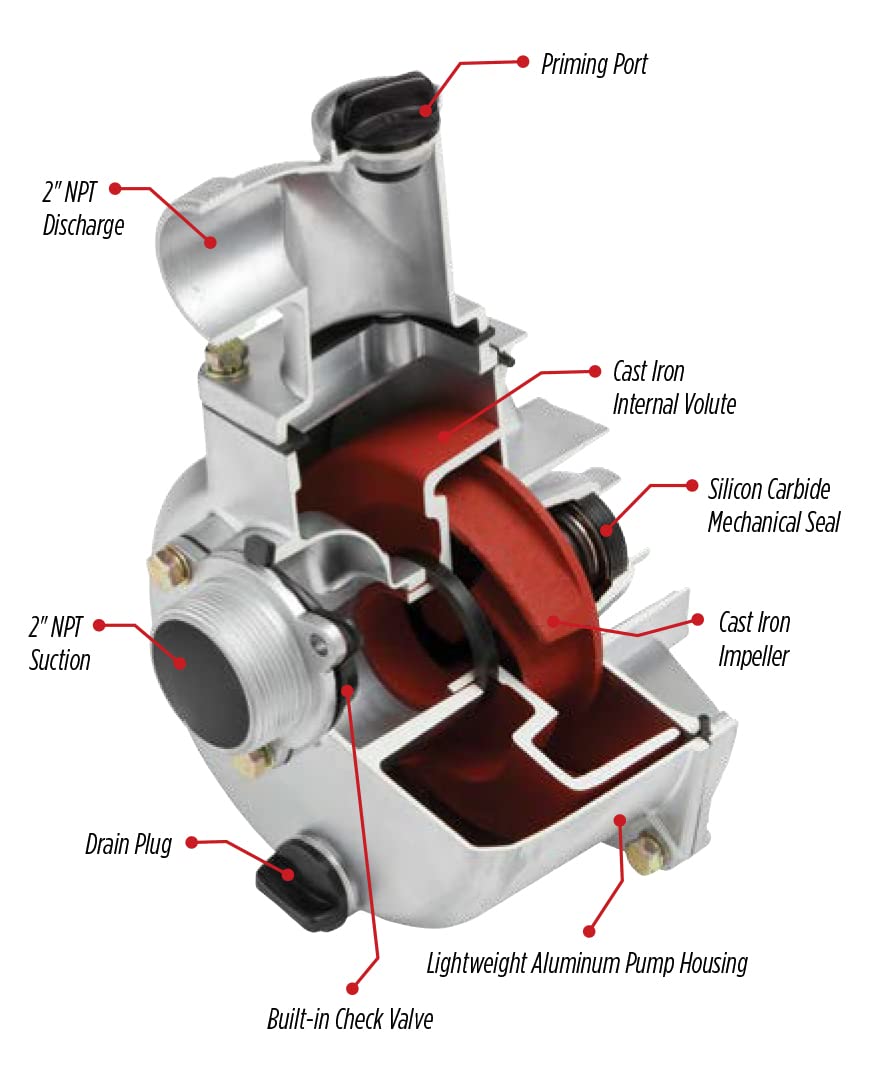 Priming Port

2" NPT Discharge

Cast Iron Internal Volute

Silicon Carbide Mechanical Seal

2" NPT Suction

Cast Iron Impeller

Drain Plug

Lightweight Aluminum Pump Housing

Built-in Check Valve