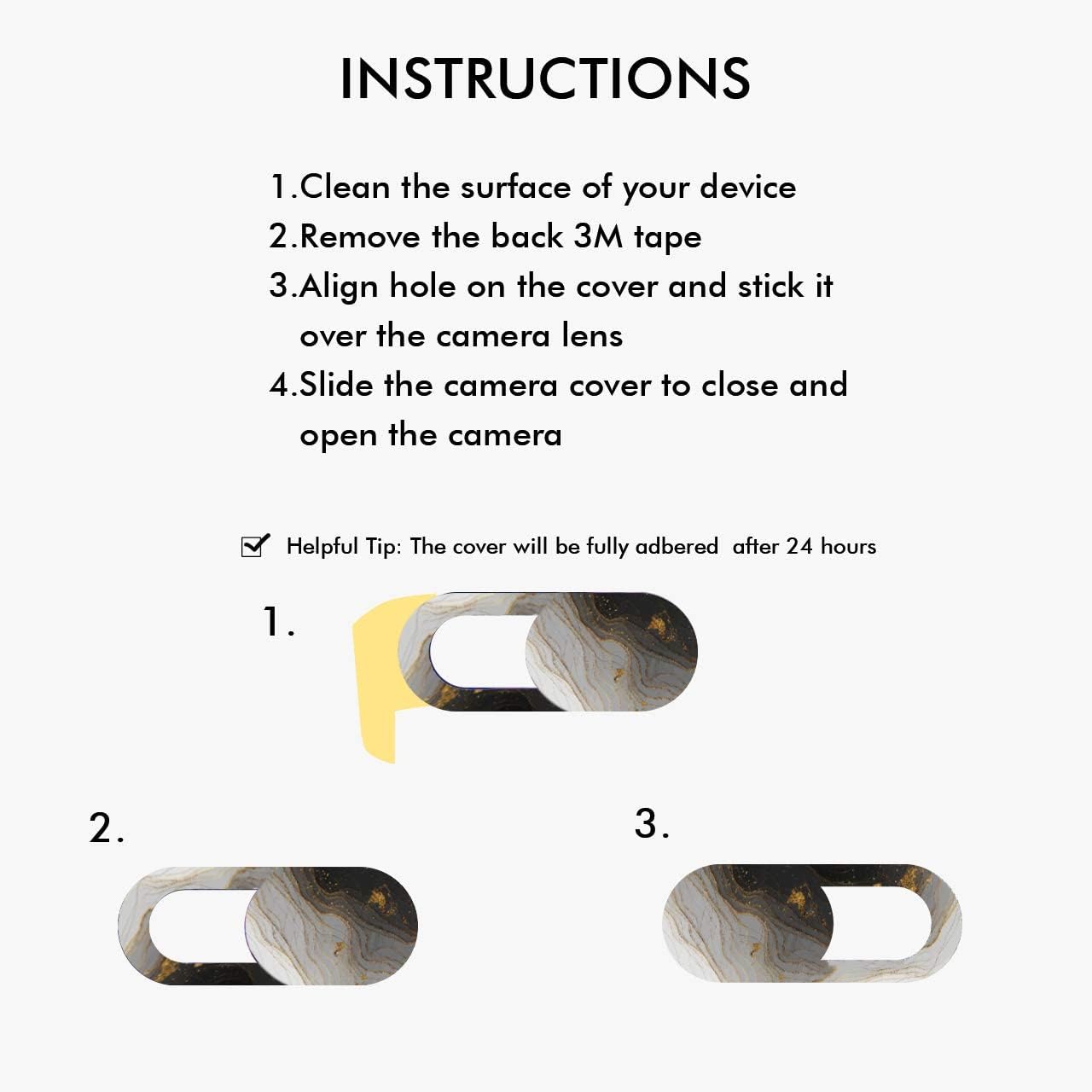 INSTRUCTIONS

1.Clean the surface of your device
2.Remove the back 3M tape
3.Align hole on the cover and stick it over the camera lens
4.Slide the camera cover to close and open the camera

Helpful Tip: The cover will be fully adbered after 24 hours

1.

2.

3.