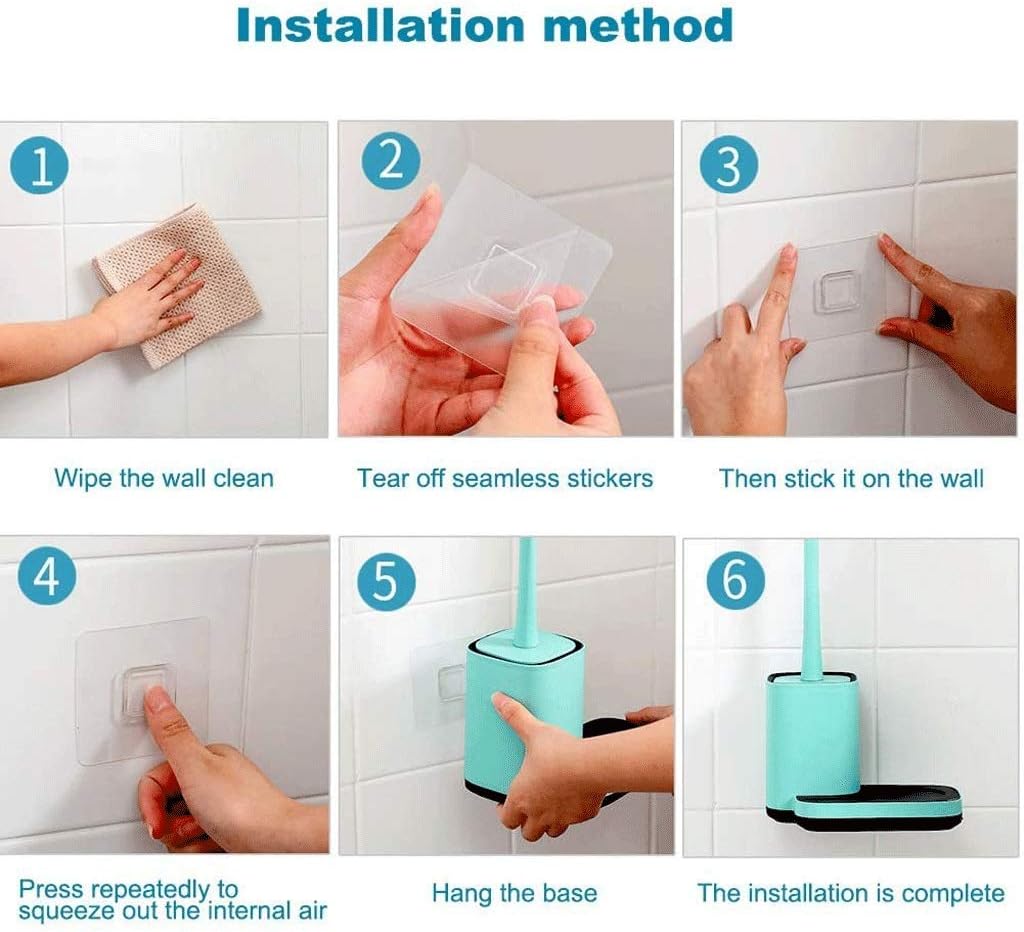 Installation method

1

Wipe the wall clean

2

Tear off seamless stickers

3

Then stick it on the wall

4

Press repeatedly to squeeze out the internal air

5

Hang the base

6

The installation is complete