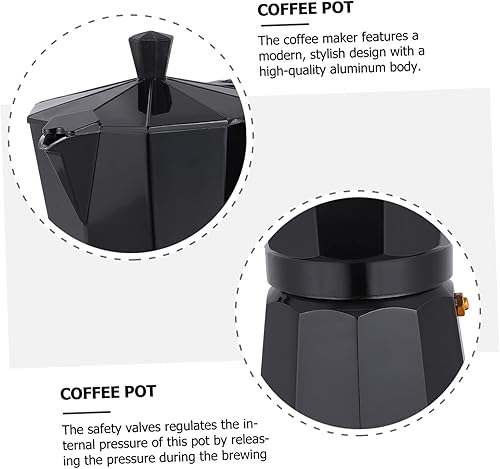 COFFEE POT

The coffee maker features a modern, stylish design with a high-quality aluminum body.

COFFEE POT

The safety valves regulates the internal pressure of this pot by releasing the pressure during the brewing