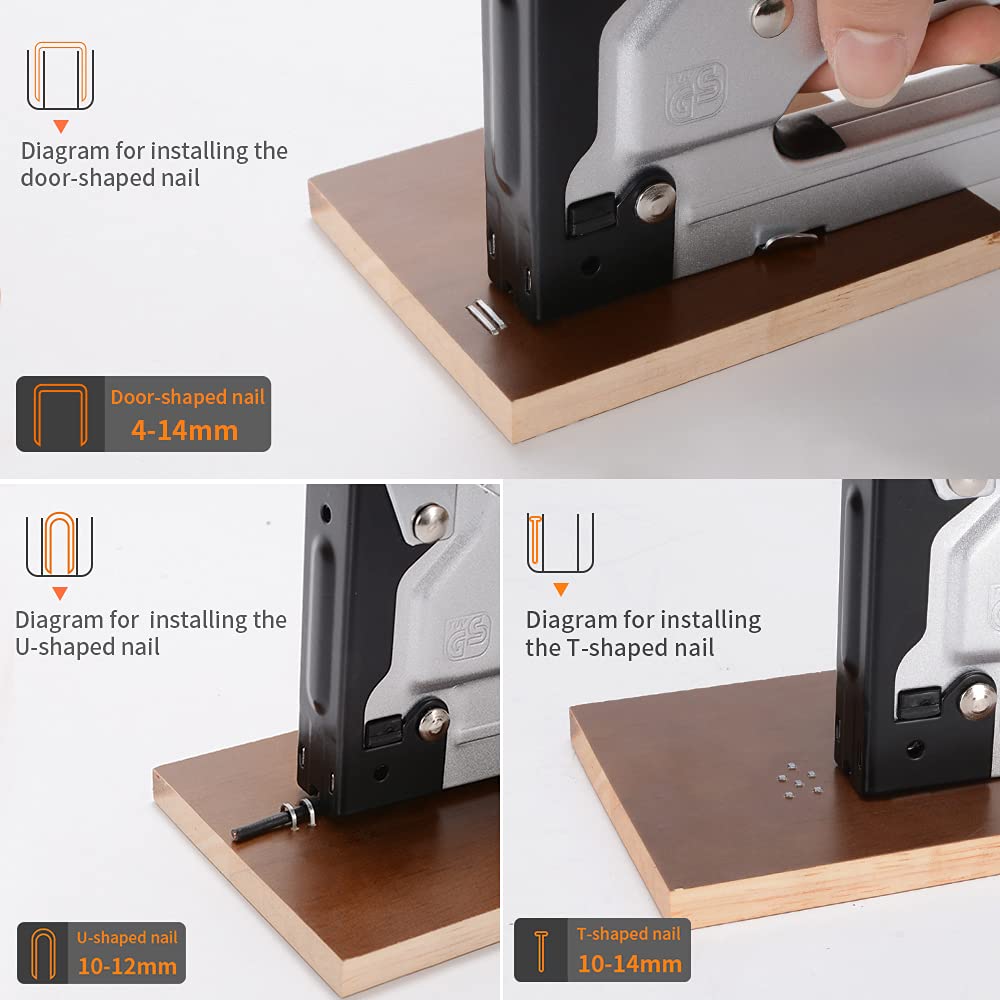 Diagram for installing the door-shaped nail

GS

Door-shaped nail
4-14mm

Diagram for installing the U-shaped nail

GS

U-shaped nail
10-12mm

Diagram for installing the T-shaped nail

T-shaped nail
10-14mm