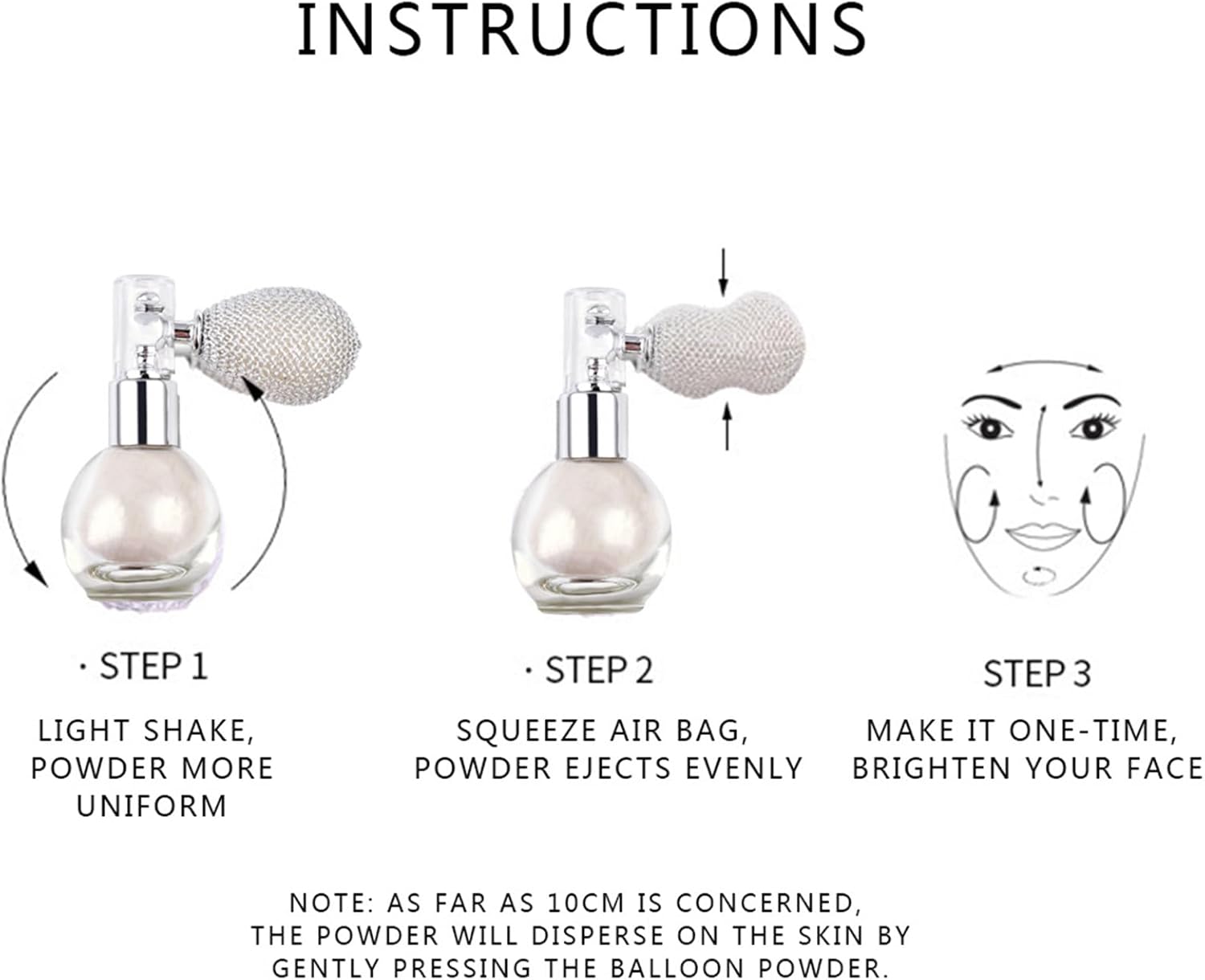 INSTRUCTIONS

· STEP 1

LIGHT SHAKE, POWDER MORE UNIFORM

· STEP 2

SQUEEZE AIR BAG, POWDER EJECTS EVENLY

STEP 3

MAKE IT ONE-TIME, BRIGHTEN YOUR FACE

NOTE: AS FAR AS 10CM IS CONCERNED, THE POWDER WILL DISPERSE ON THE SKIN BY GENTLY PRESSING THE BALLOON POWDER.