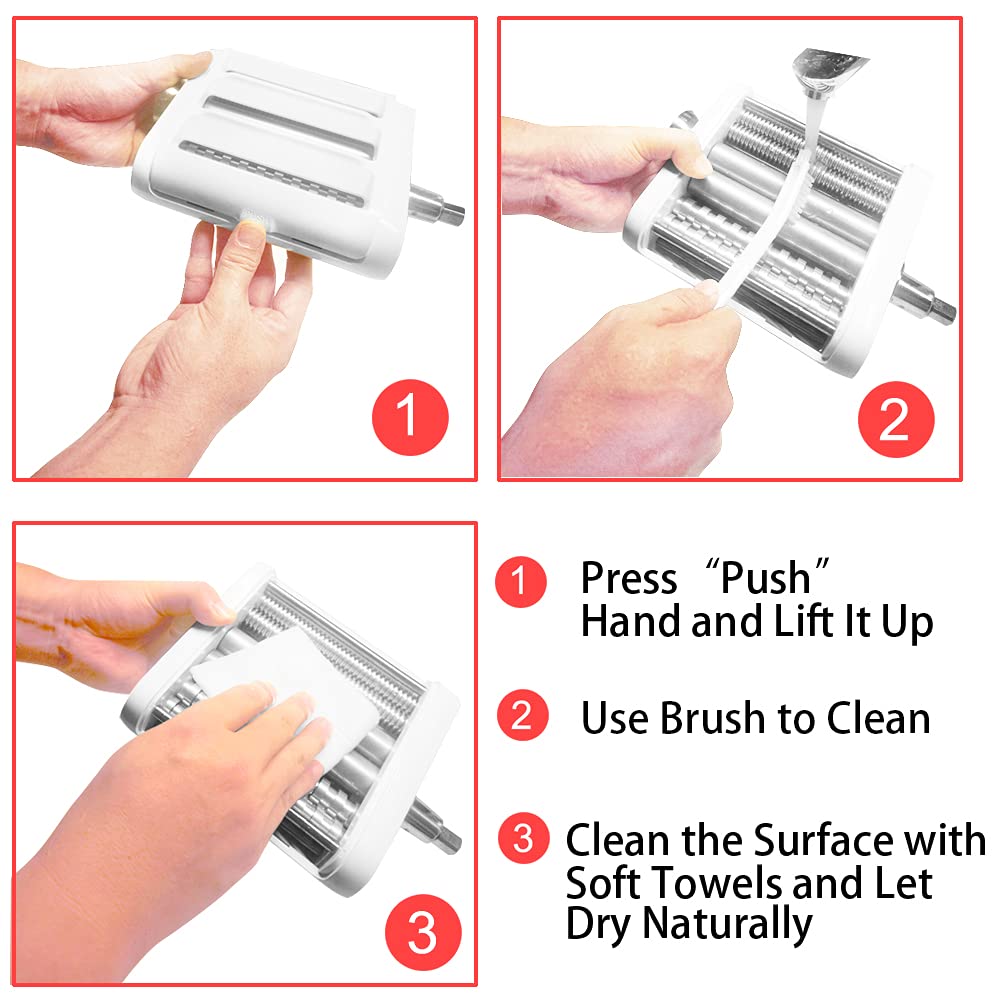 1

2

3

1 Press “Push” Hand and Lift It Up

2 Use Brush to Clean

3 Clean the Surface with Soft Towels and Let Dry Naturally