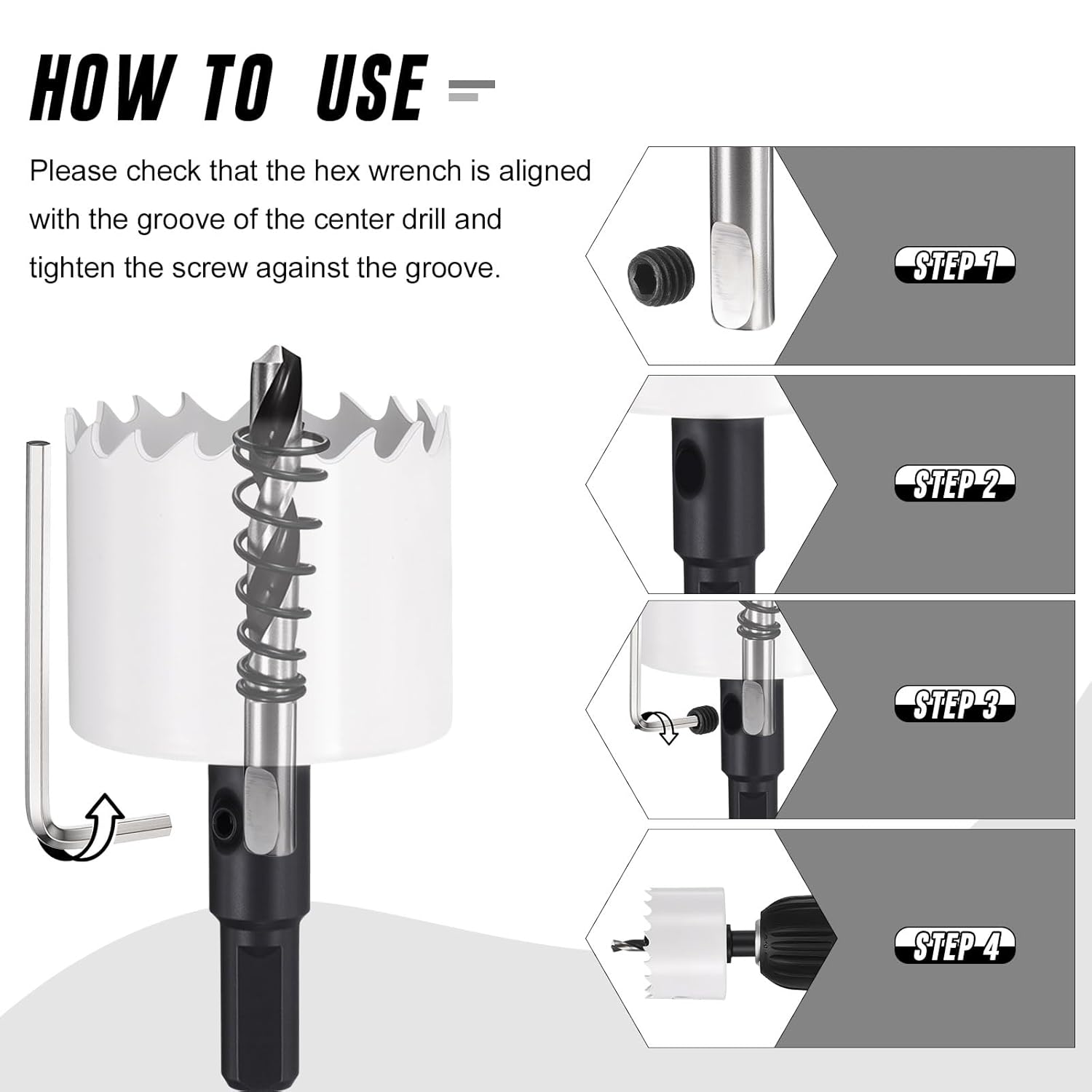 HOW TO USE

Please check that the hex wrench is aligned with the groove of the center drill and tighten the screw against the groove.

STEP 1

STEP 2

STEP 3

STEP 4