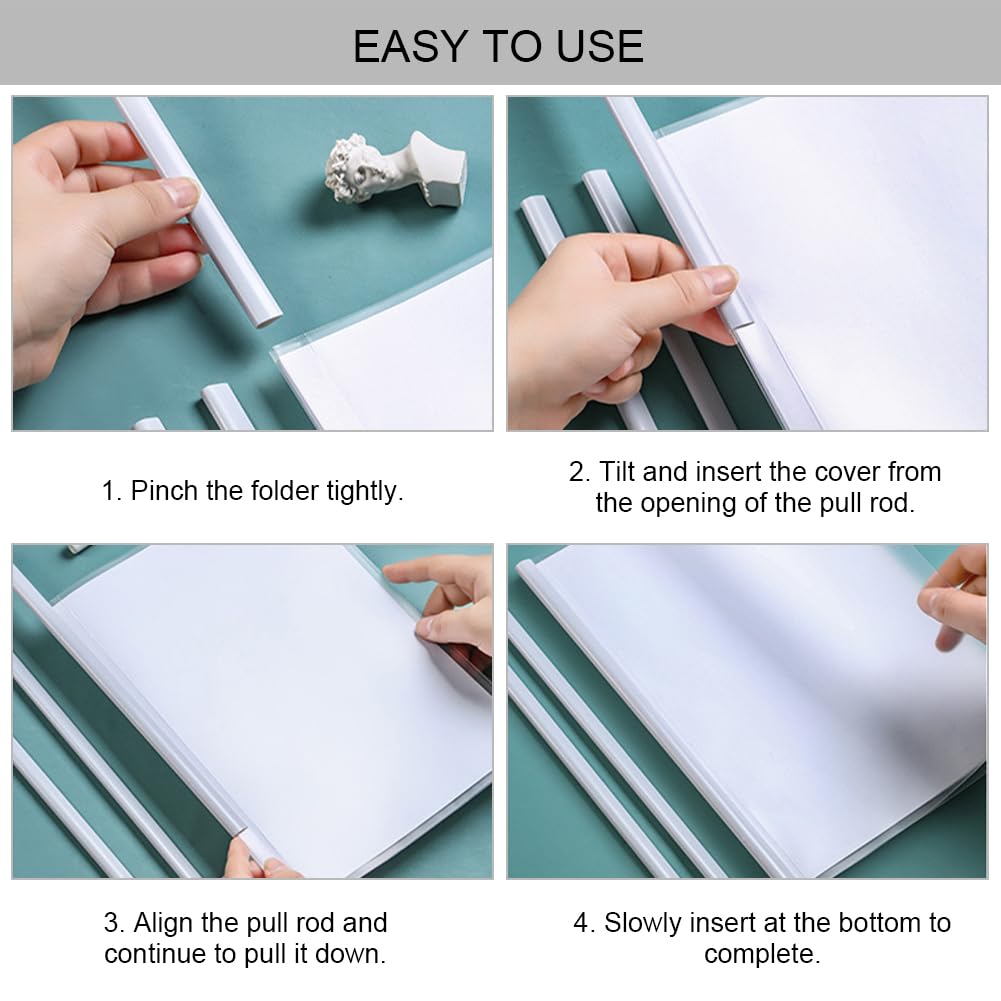 EASY TO USE

1. Pinch the folder tightly.

2. Tilt and insert the cover from the opening of the pull rod.

3. Align the pull rod and continue to pull it down.

4. Slowly insert at the bottom to complete.