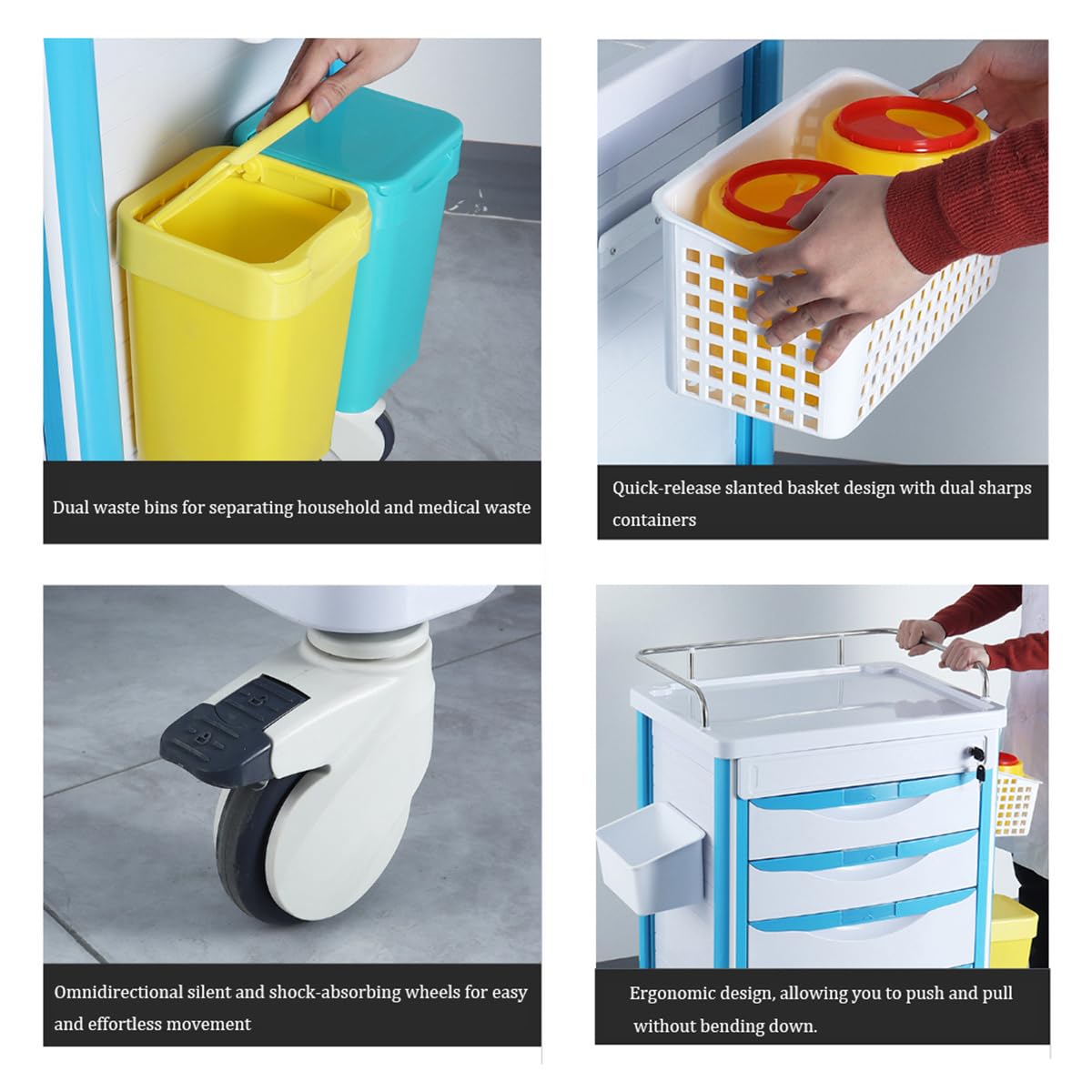 Dual waste bins for separating household and medical waste

Quick-release slanted basket design with dual sharps containers

Omnidirectional silent and shock-absorbing wheels for easy and effortless movement

Ergonomic design, allowing you to push and pull without bending down.