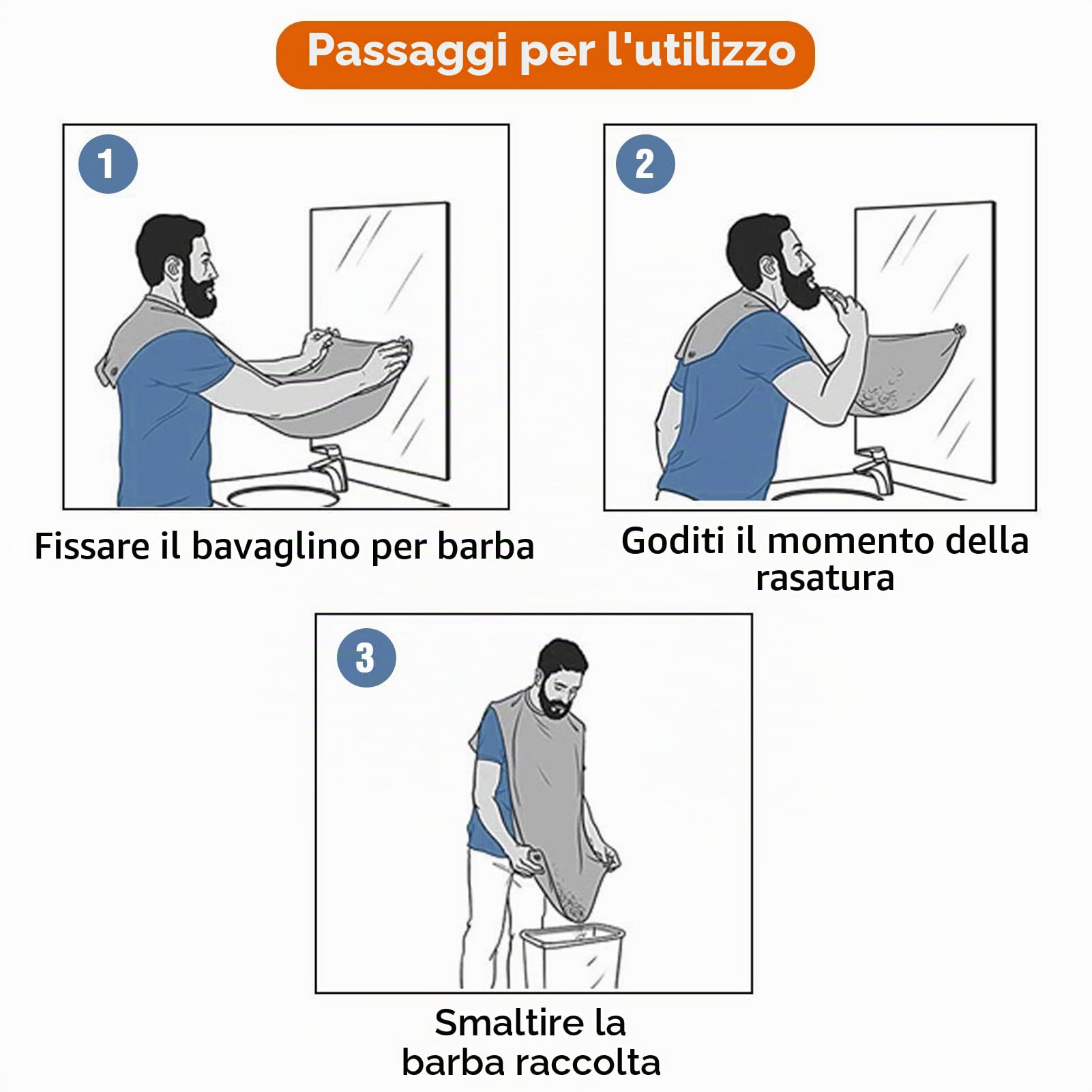 Passaggi per l'utilizzo

1

Fissare il bavaglino per barba

2

Goditi il momento della rasatura

3

Smaltire la barba raccolta