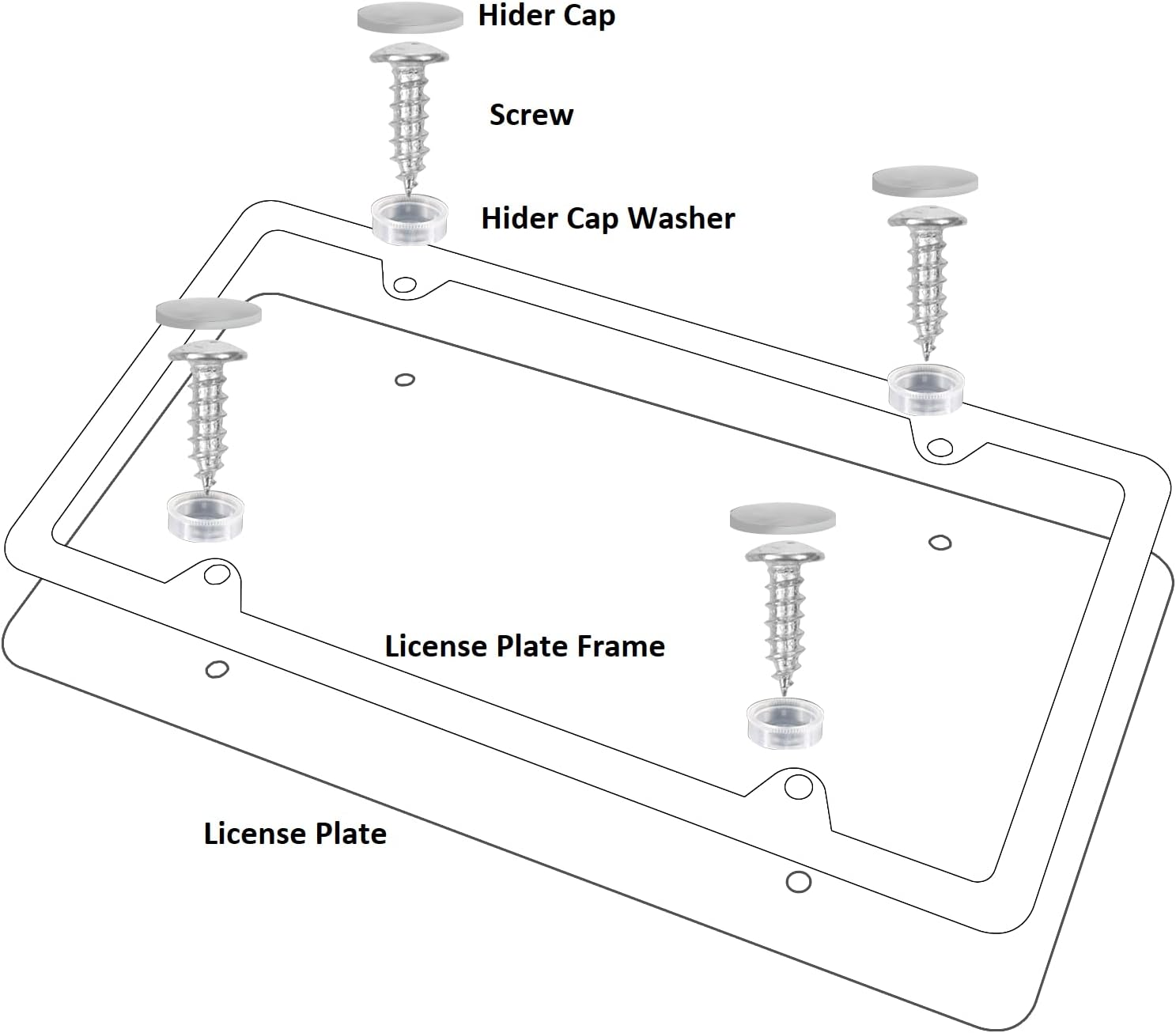 Hider Cap

Screw

Hider Cap Washer

License Plate Frame

License Plate