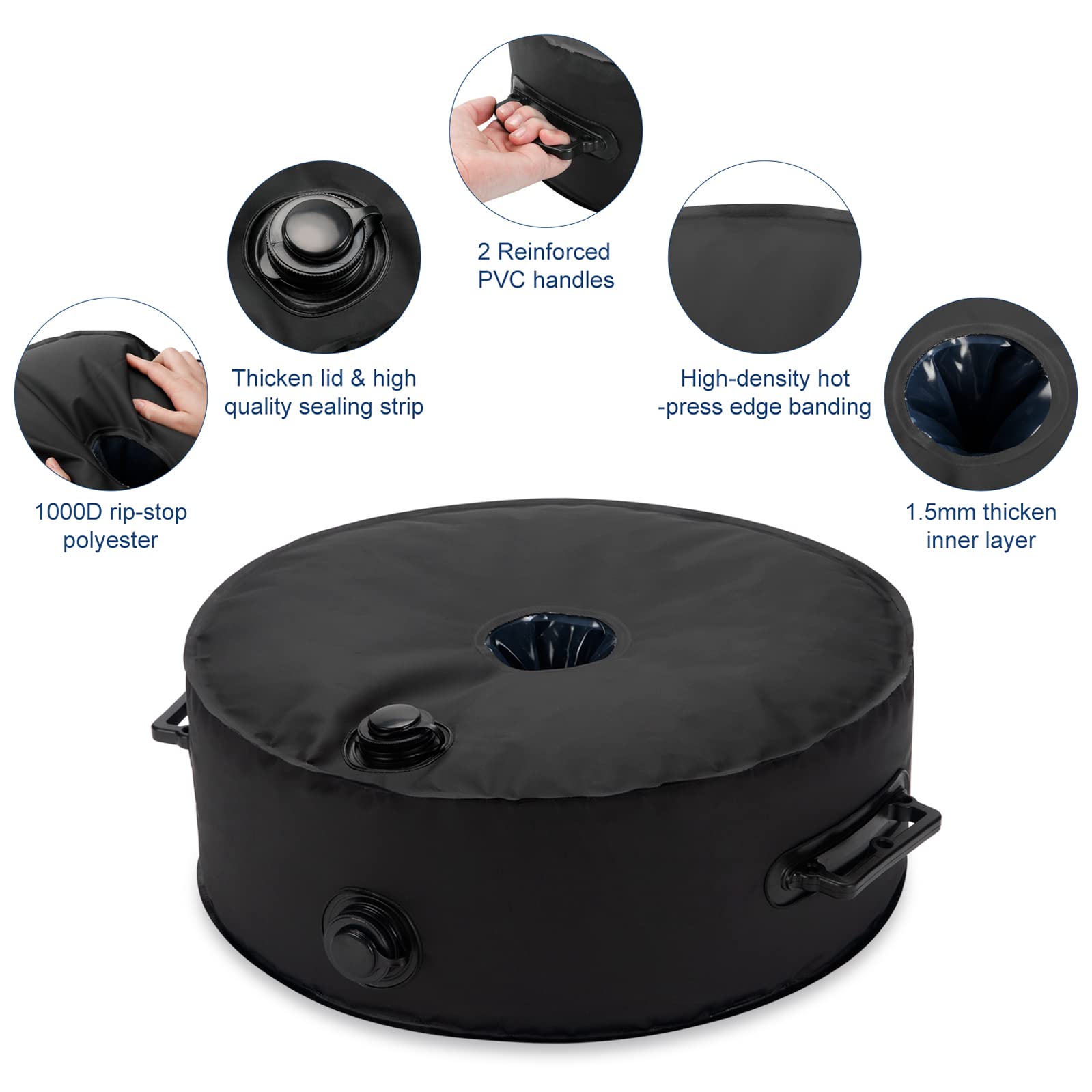 2 Reinforced PVC handles

Thicken lid & high quality sealing strip

High-density hot -press edge banding

1000D rip-stop polyester

1.5mm thicken inner layer