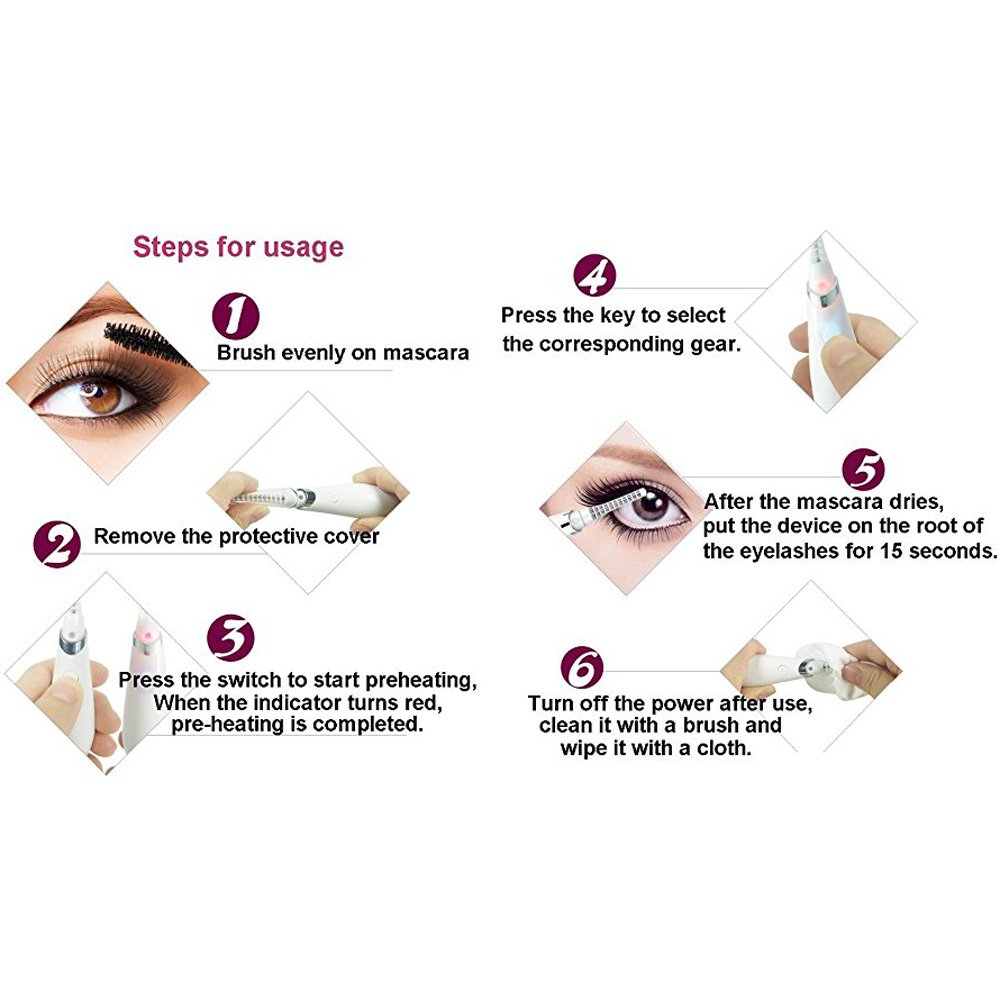 Steps for usage

1
Brush evenly on mascara

2
Remove the protective cover

3
Press the switch to start preheating, When the indicator turns red, pre-heating is completed.

4
Press the key to select the corresponding gear.

5
After the mascara dries, put the device on the root of the eyelashes for 15 seconds.

6
Turn off the power after use, clean it with a brush and wipe it with a cloth.