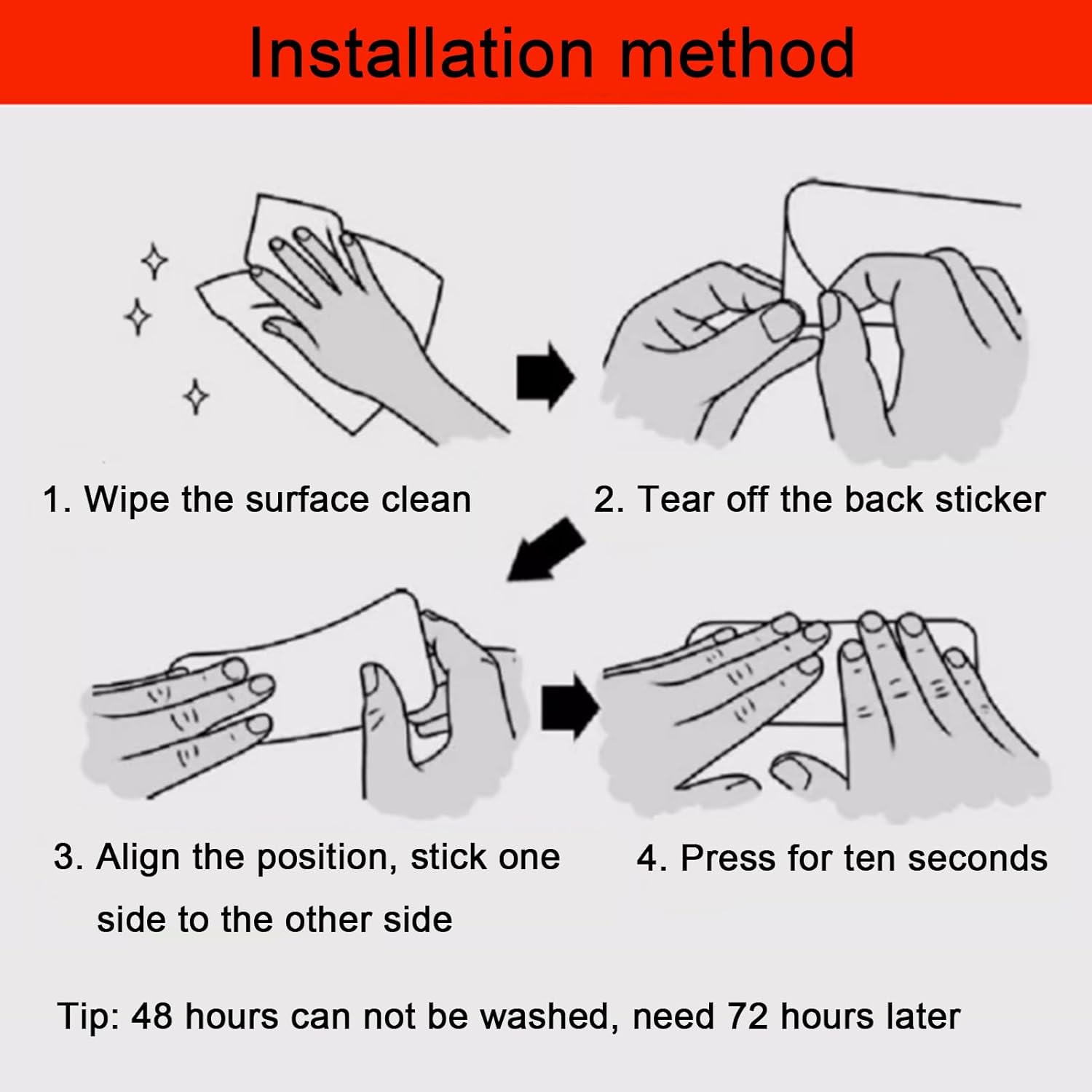 Installation method

1. Wipe the surface clean

2. Tear off the back sticker

3. Align the position, stick one side to the other side

4. Press for ten seconds

Tip: 48 hours can not be washed, need 72 hours later