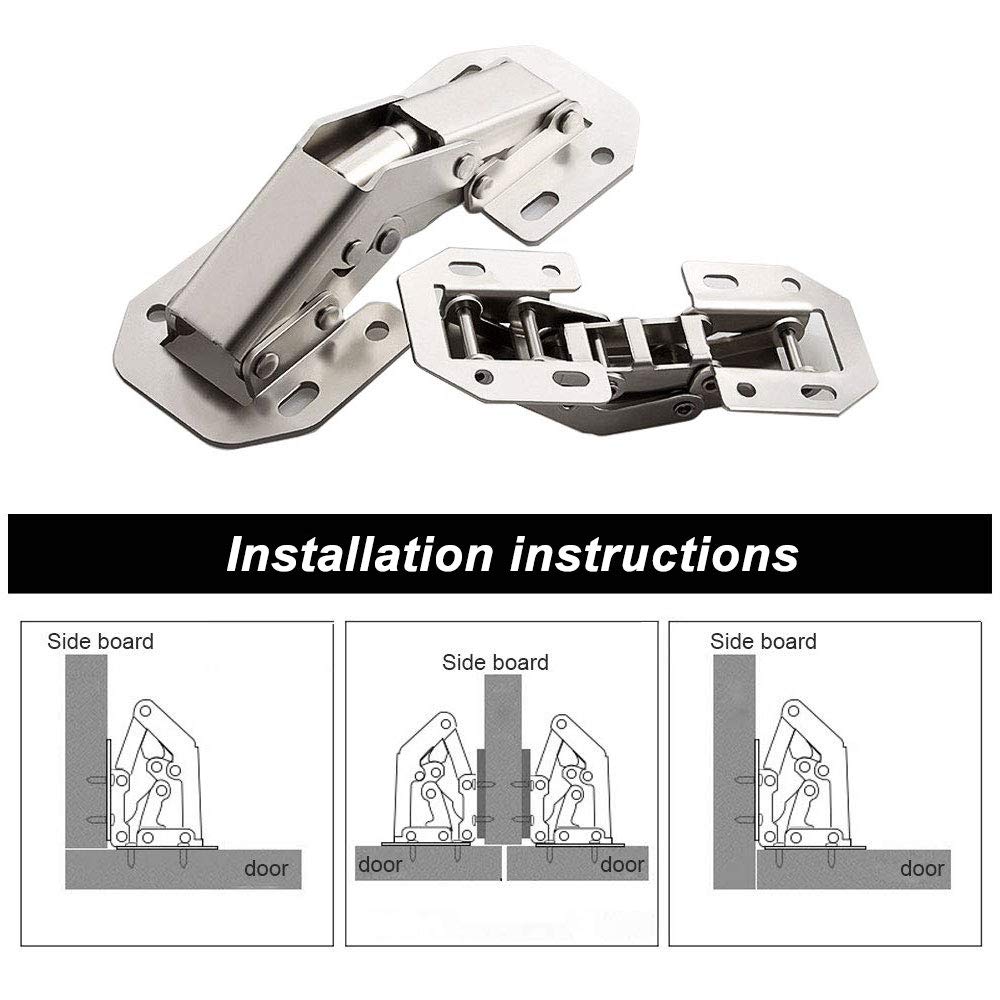 Installation instructions

Side board

door

Side board

door

door

Side board

door