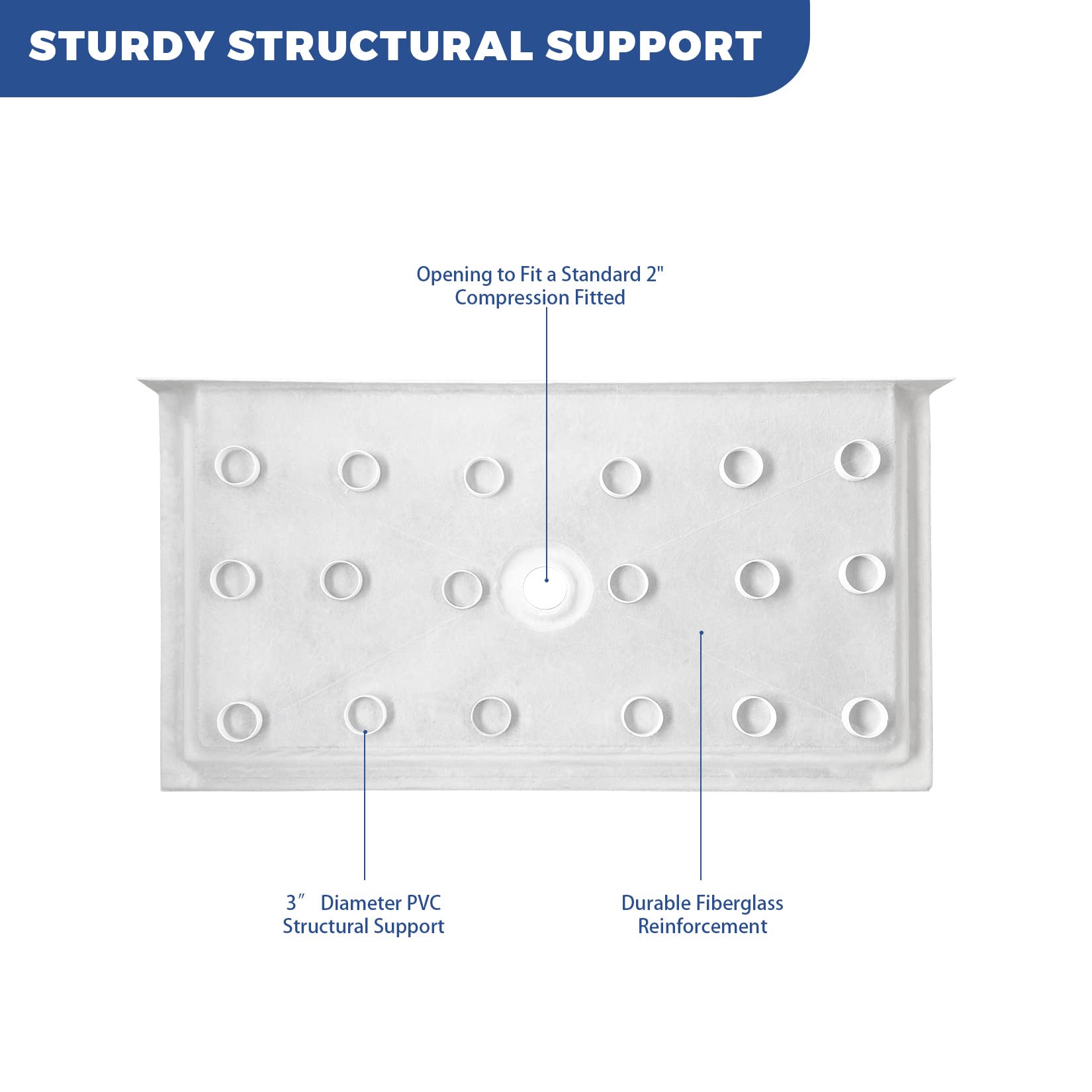 STURDY STRUCTURAL SUPPORT

Opening to Fit a Standard 2" Compression Fitted

3″ Diameter PVC Structural Support

Durable Fiberglass Reinforcement