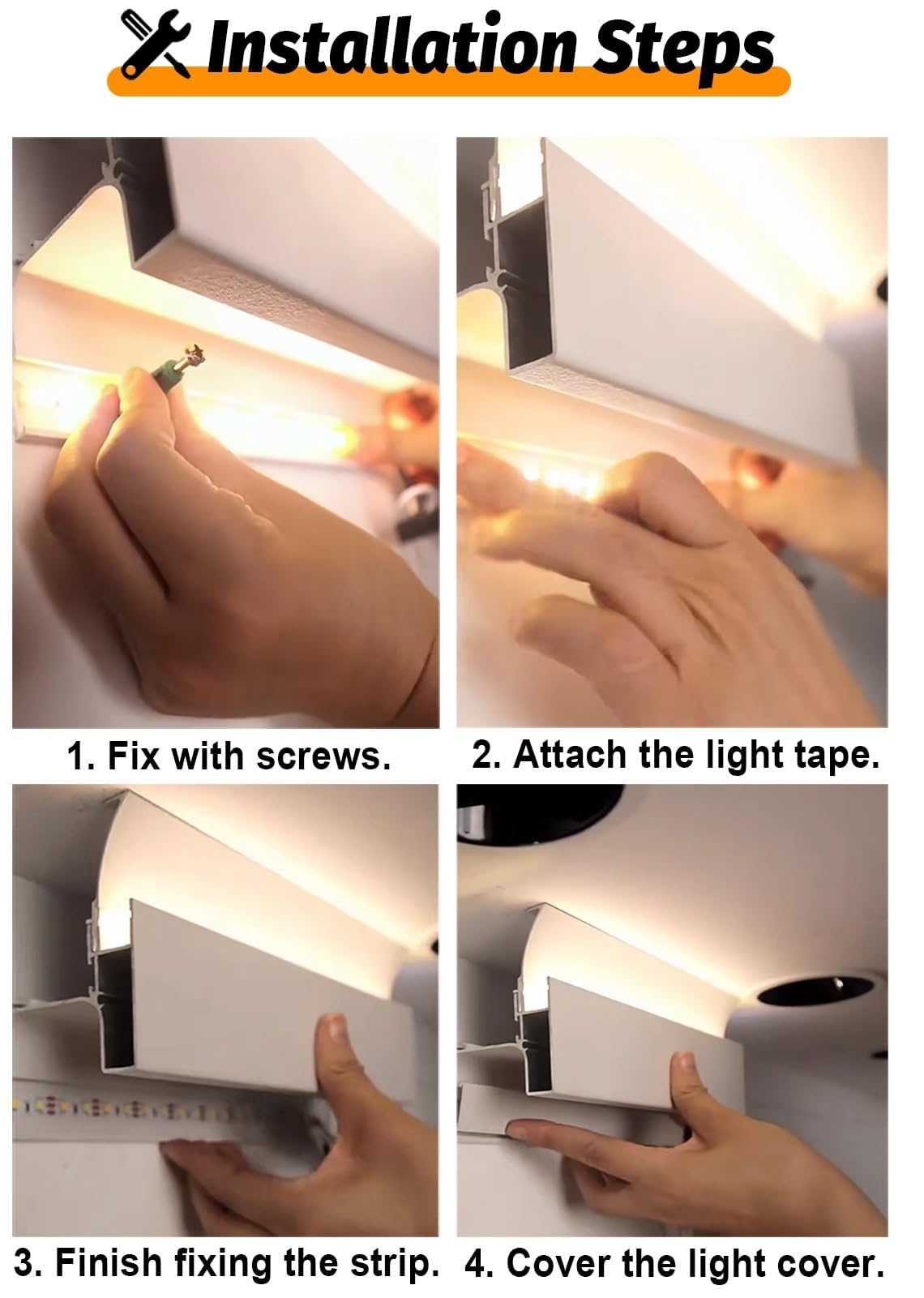 Installation Steps

1. Fix with screws.

2. Attach the light tape.

3. Finish fixing the strip.

4. Cover the light cover.