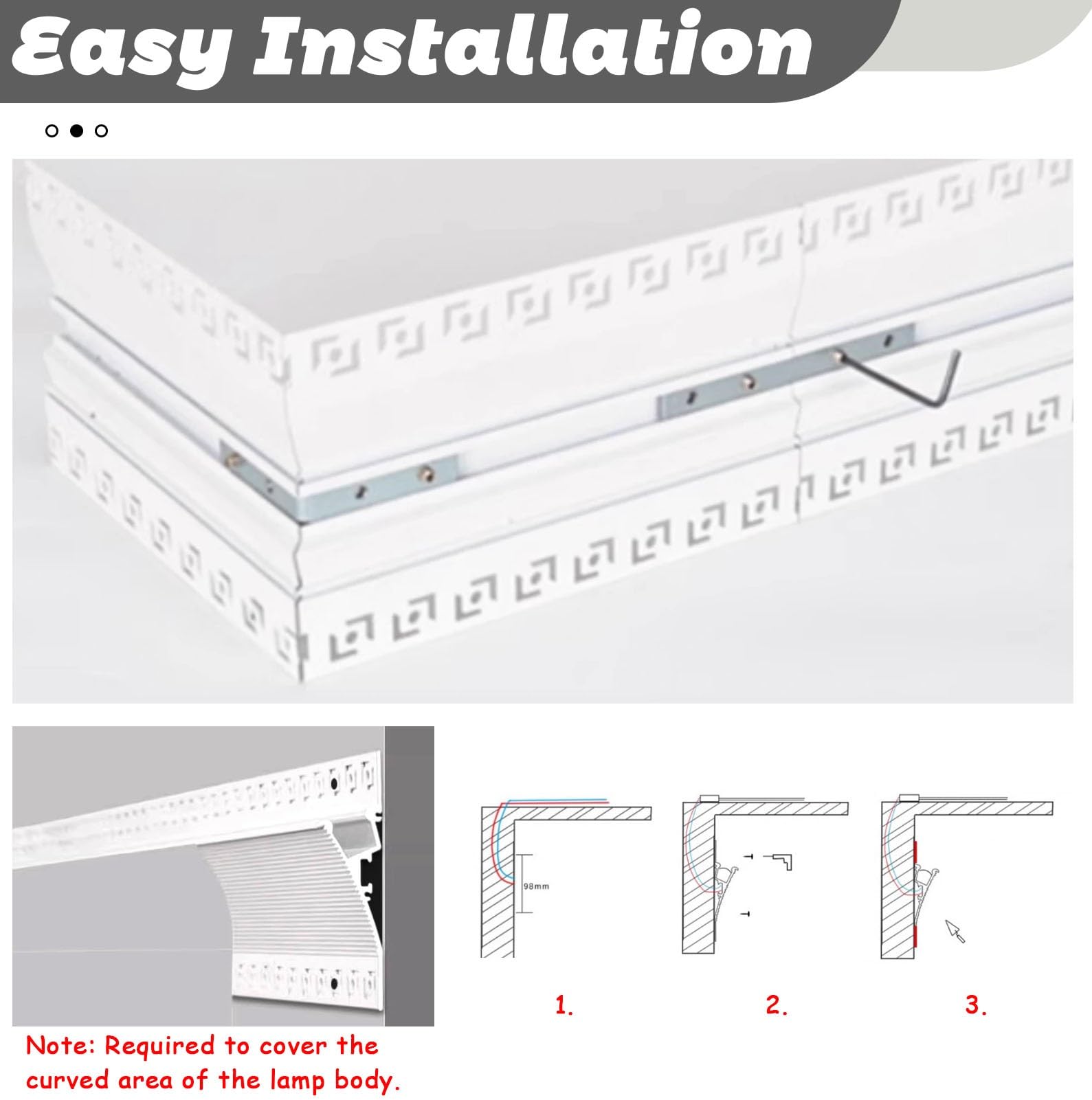 Easy Installation

98mm

1.

2.

3.

Note: Required to cover the curved area of the lamp body.