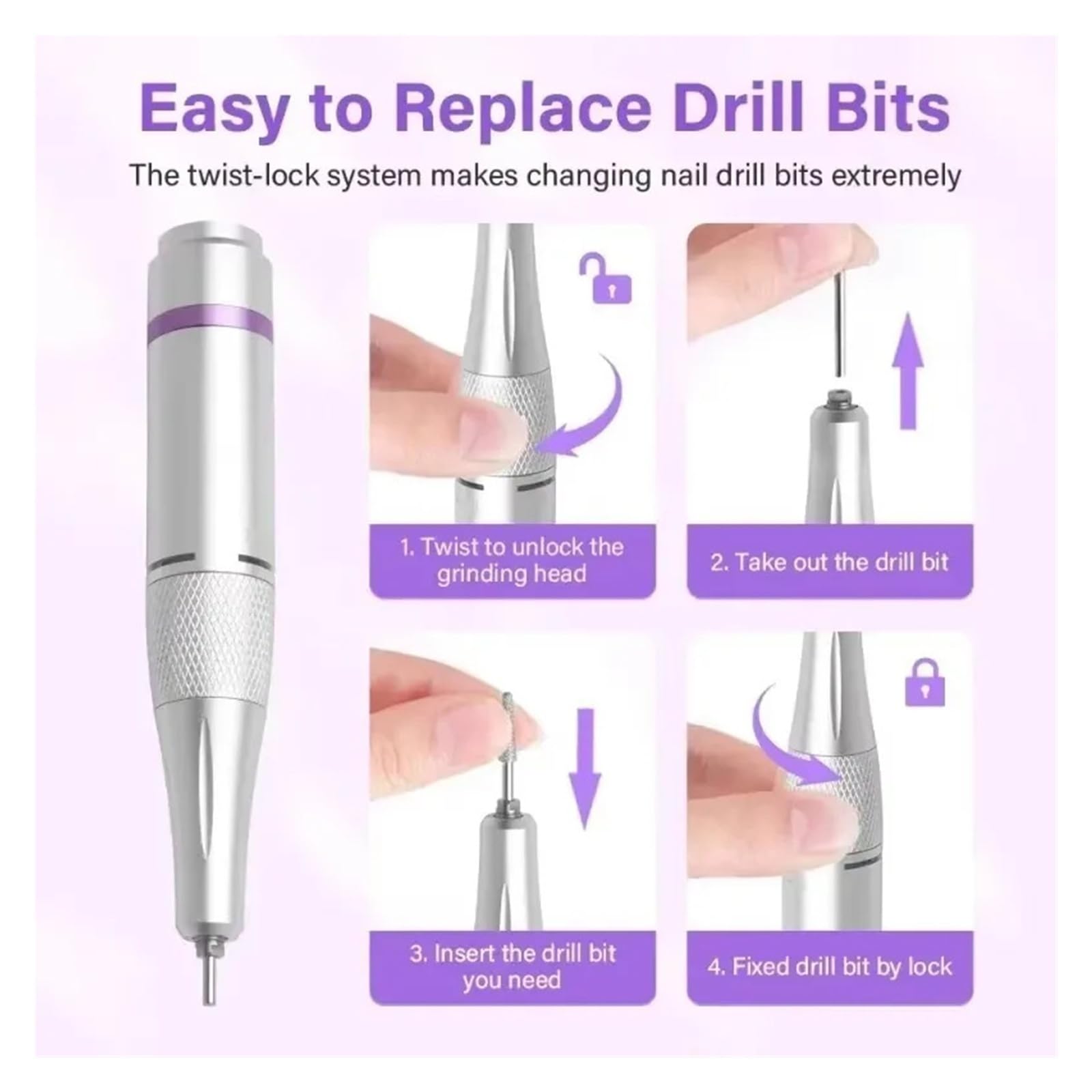 Easy to Replace Drill Bits

The twist-lock system makes changing nail drill bits extremely

1. Twist to unlock the grinding head

2. Take out the drill bit

3. Insert the drill bit you need

4. Fixed drill bit by lock