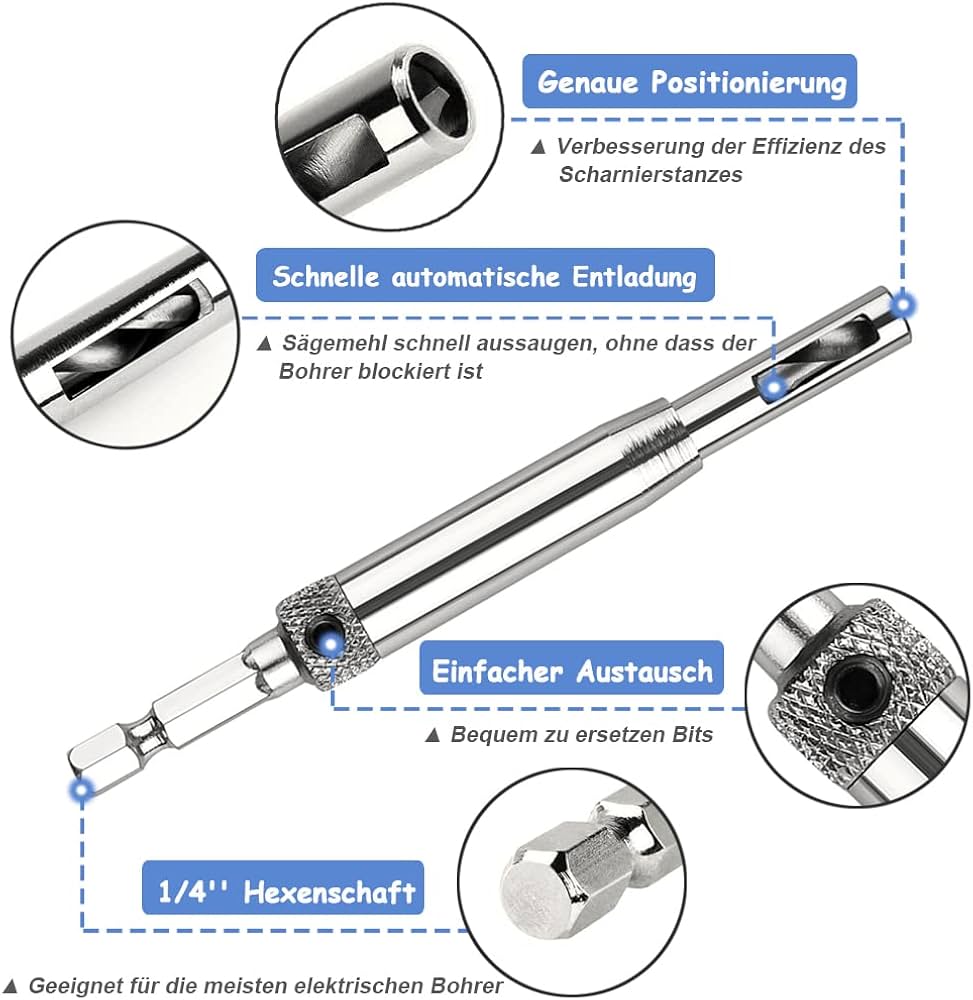 Genaue Positionierung

▲ Verbesserung der Effizienz des Scharnierstanzes

Schnelle automatische Entladung

▲ Sägemehl schnell aussaugen, ohne dass der Bohrer blockiert ist

Einfacher Austausch

▲ Bequem zu ersetzen Bits

1/4'' Hexenschaft

▲ Geeignet für die meisten elektrischen Bohrer