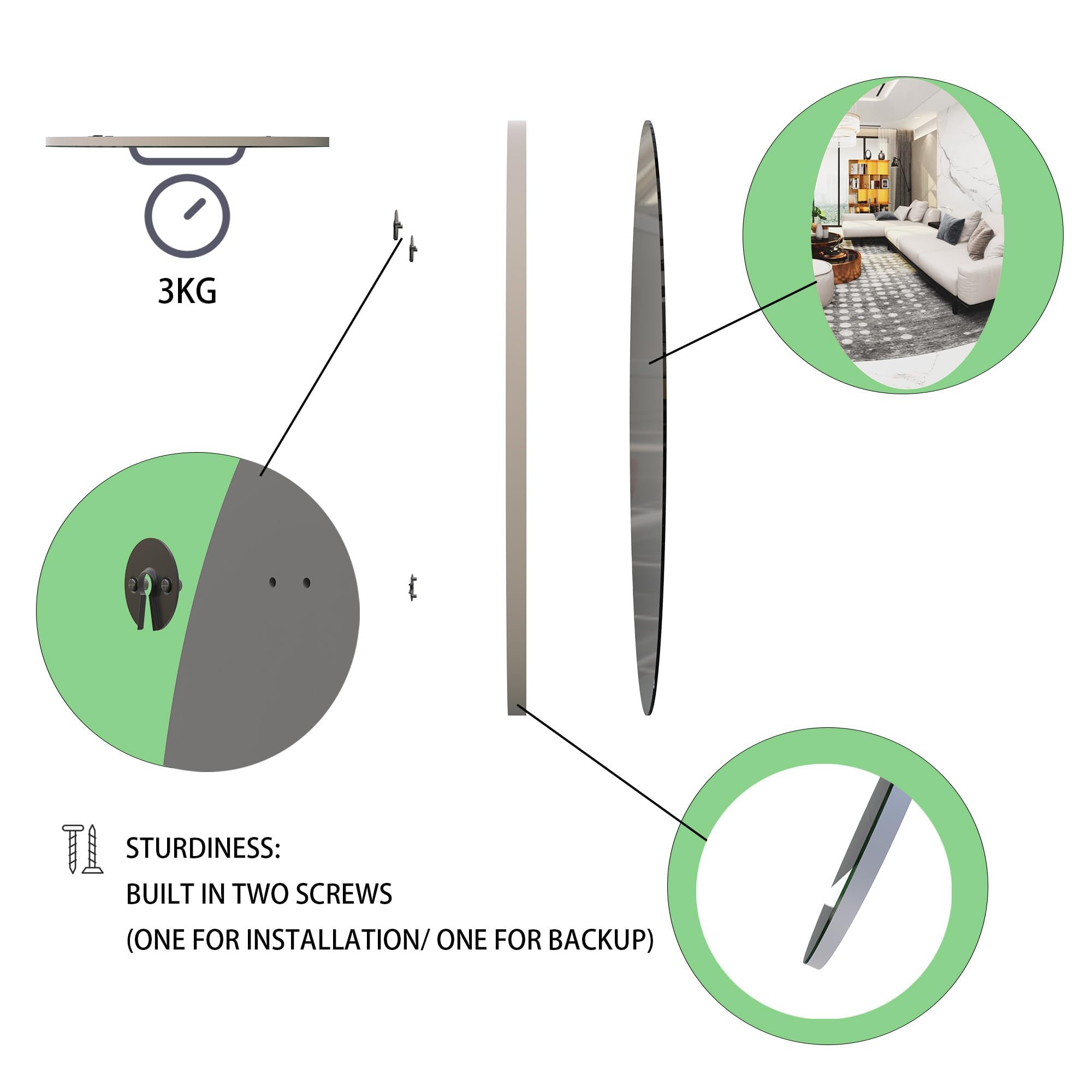 3KG

STURDINESS:
BUILT IN TWO SCREWS
(ONE FOR INSTALLATION/ ONE FOR BACKUP)