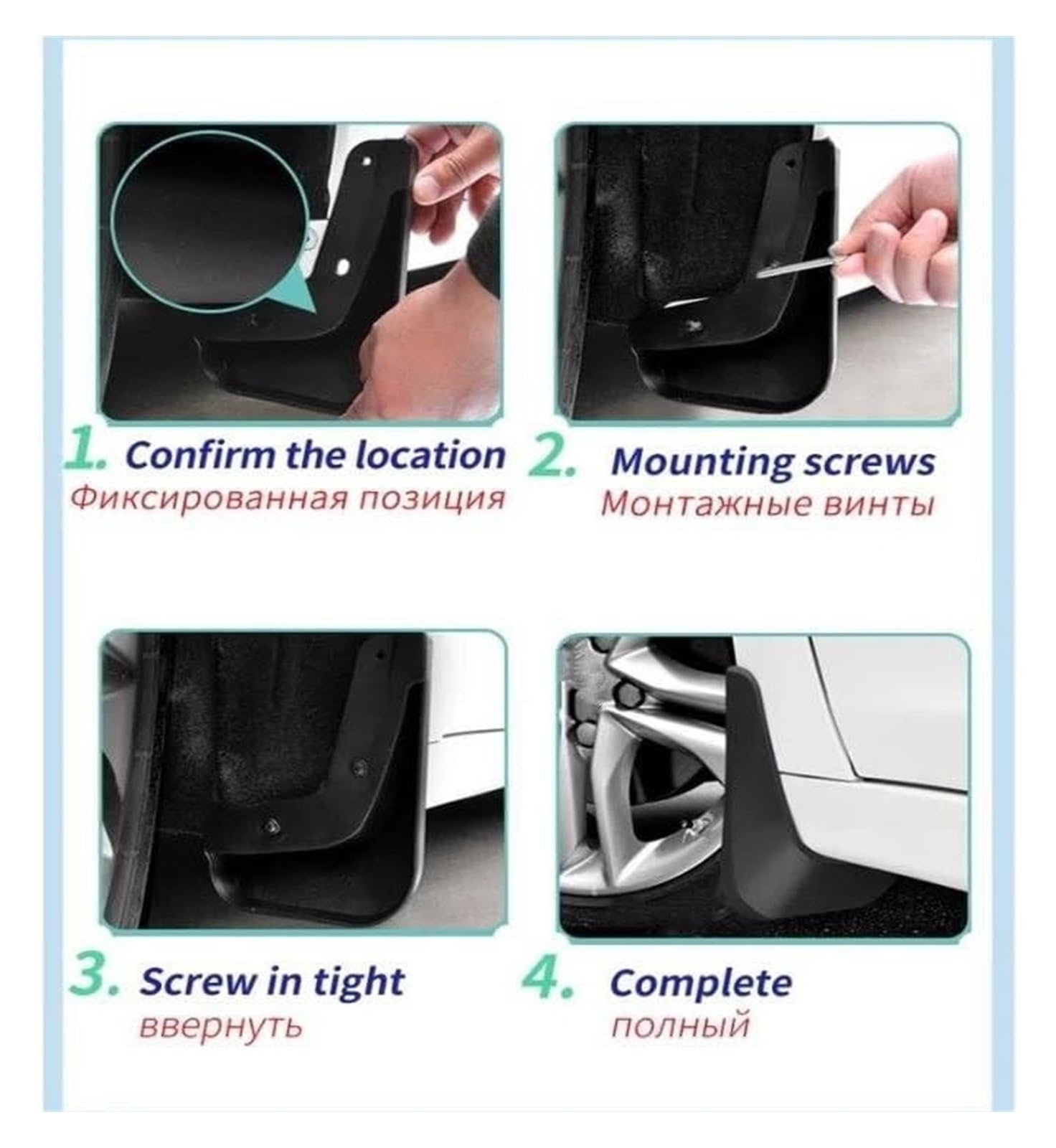 1. Confirm the location
Фиксированная позиция

2. Mounting screws
Монтажные винты

3. Screw in tight
ввернуть

4. Complete
полный