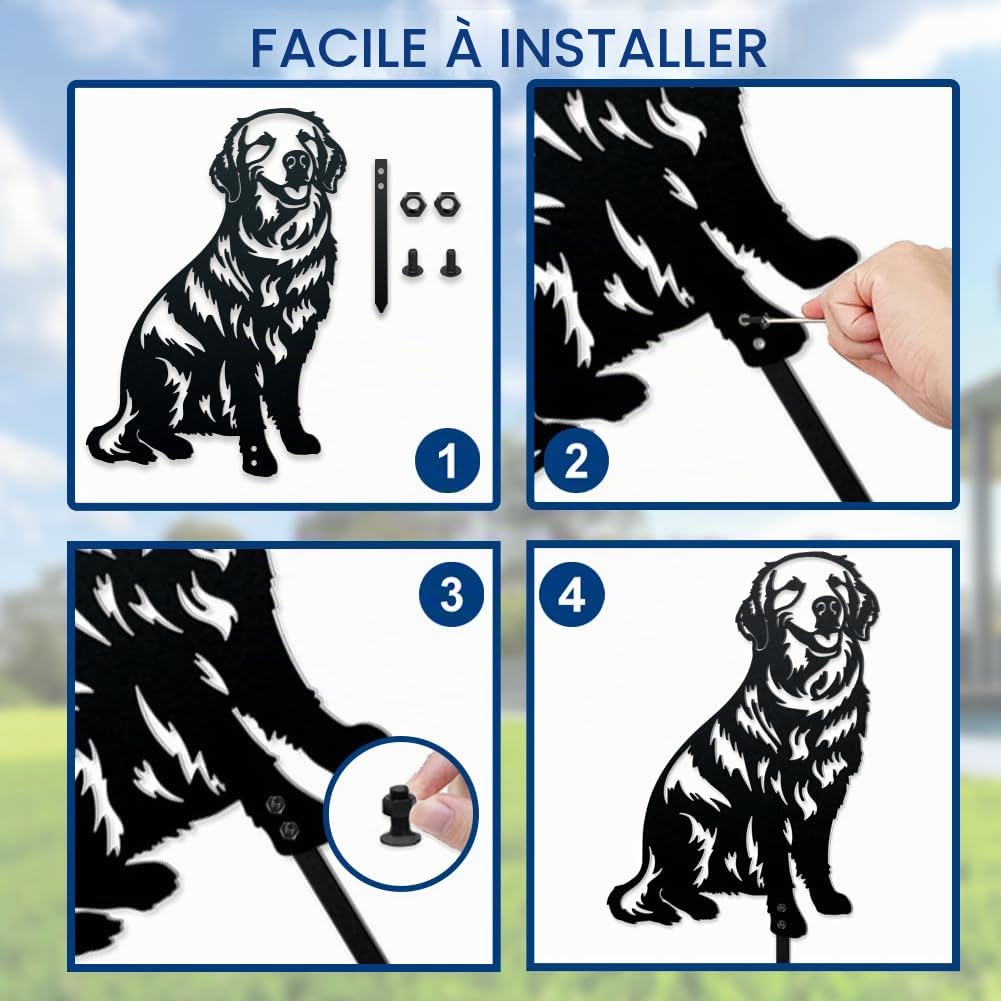 FACILE À INSTALLER

1

2

3

4