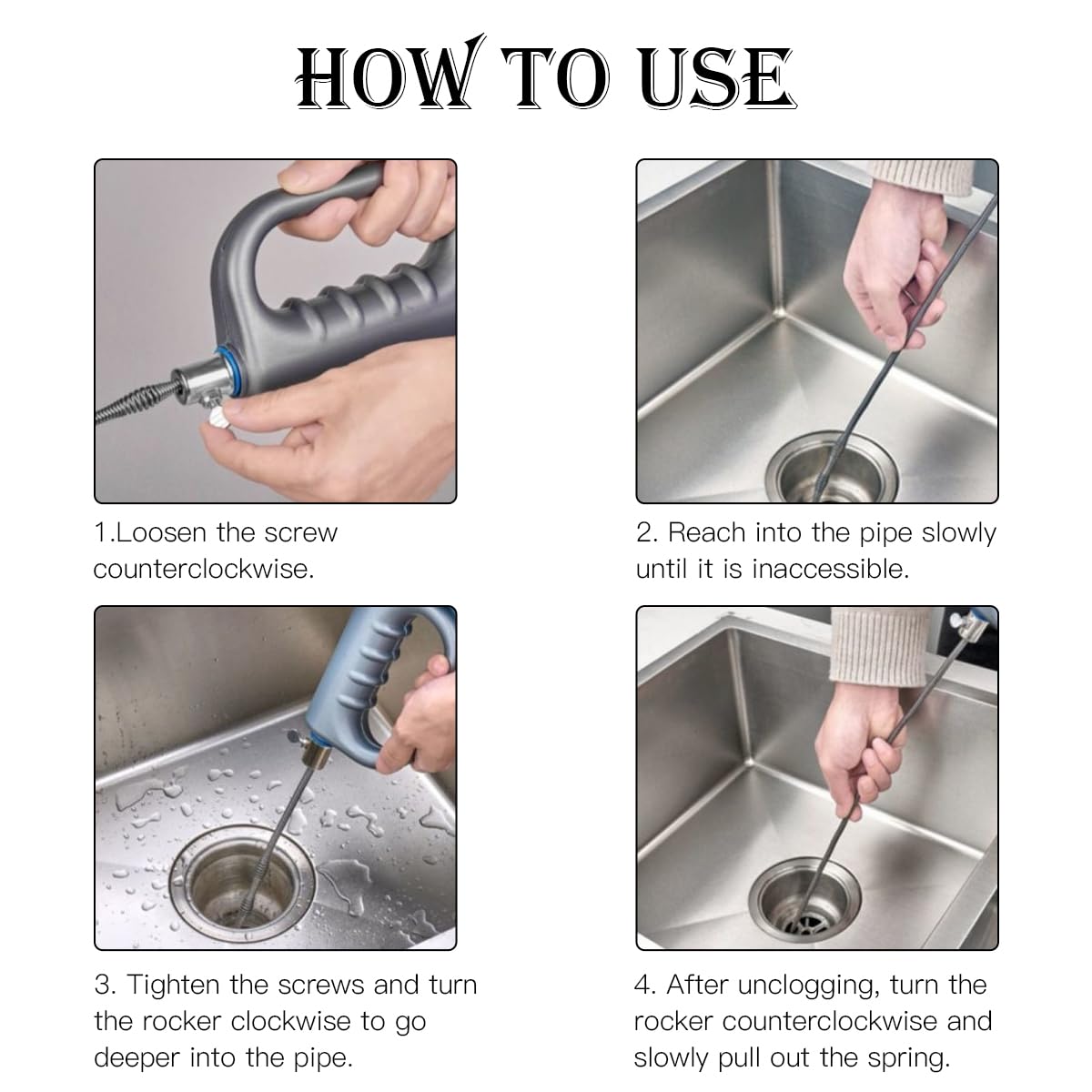 HOW TO USE

1.Loosen the screw counterclockwise.

2. Reach into the pipe slowly until it is inaccessible.

3. Tighten the screws and turn the rocker clockwise to go deeper into the pipe.

4. After unclogging, turn the rocker counterclockwise and slowly pull out the spring.