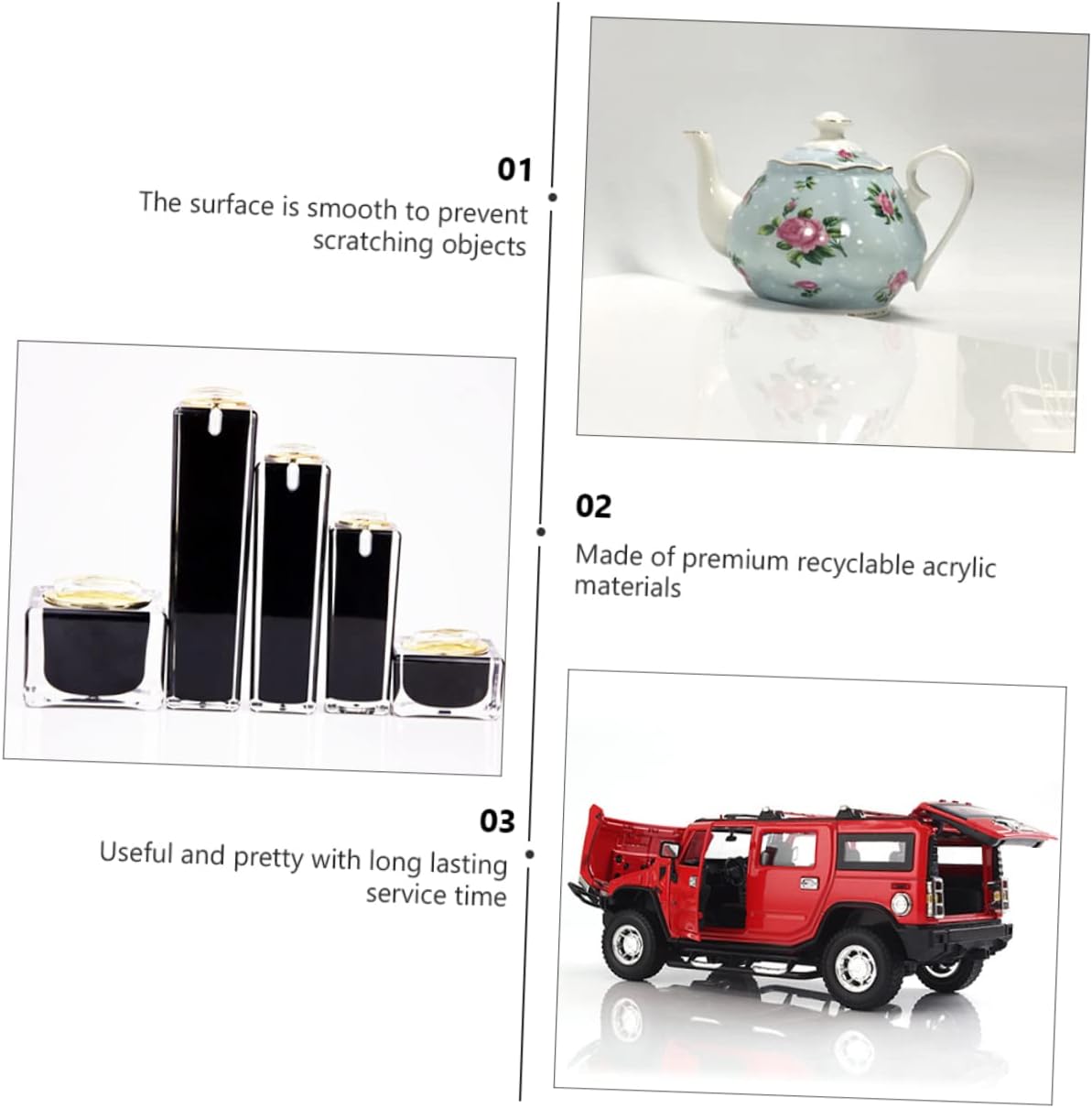 01
The surface is smooth to prevent scratching objects

02
Made of premium recyclable acrylic materials

03
Useful and pretty with long lasting service time