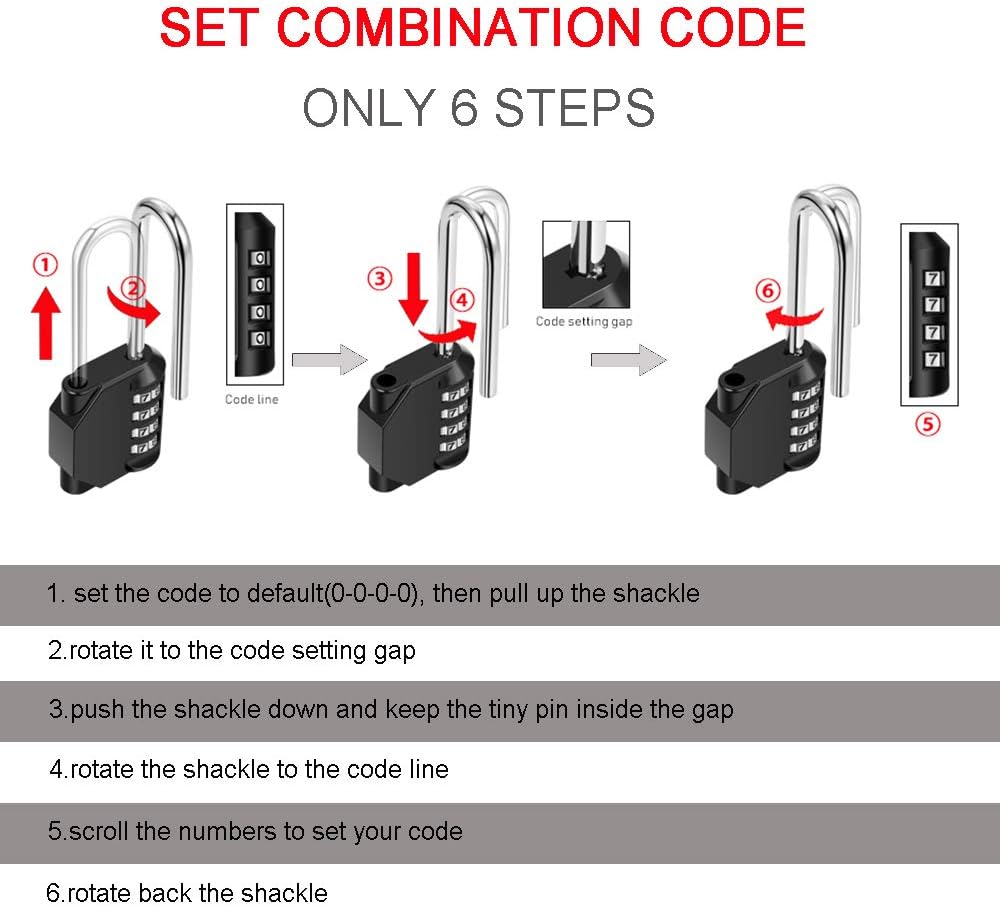 SET COMBINATION CODE

ONLY 6 STEPS

①

②

0
0
0
0

Code line

③

④

Code setting gap

⑥

7
7
7
7

⑤

1. set the code to default(0-0-0-0), then pull up the shackle

2.rotate it to the code setting gap

3.push the shackle down and keep the tiny pin inside the gap

4.rotate the shackle to the code line

5.scroll the numbers to set your code

6.rotate back the shackle