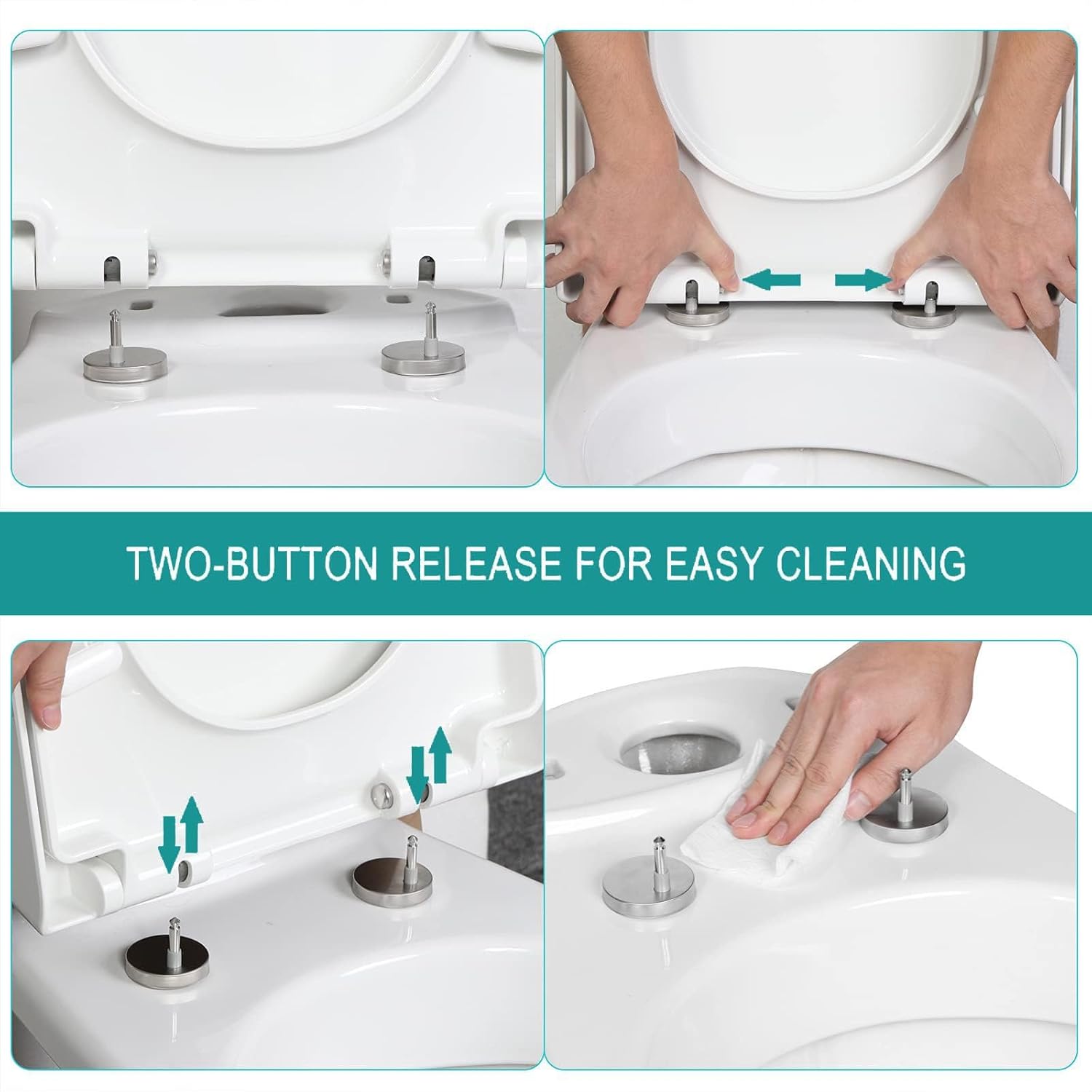 TWO-BUTTON RELEASE FOR EASY CLEANING