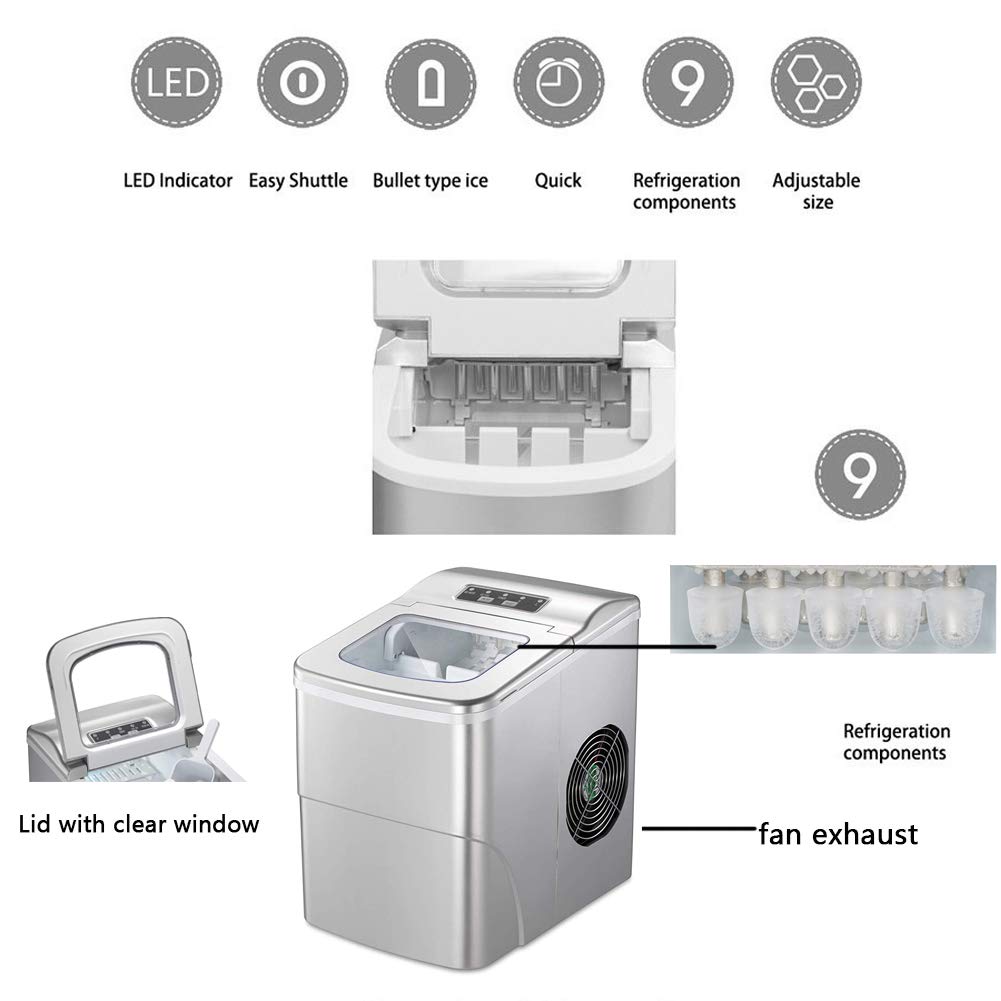 LED

9

LED Indicator Easy Shuttle Bullet type ice Quick Refrigeration components Adjustable size

9

Refrigeration components

Lid with clear window

fan exhaust